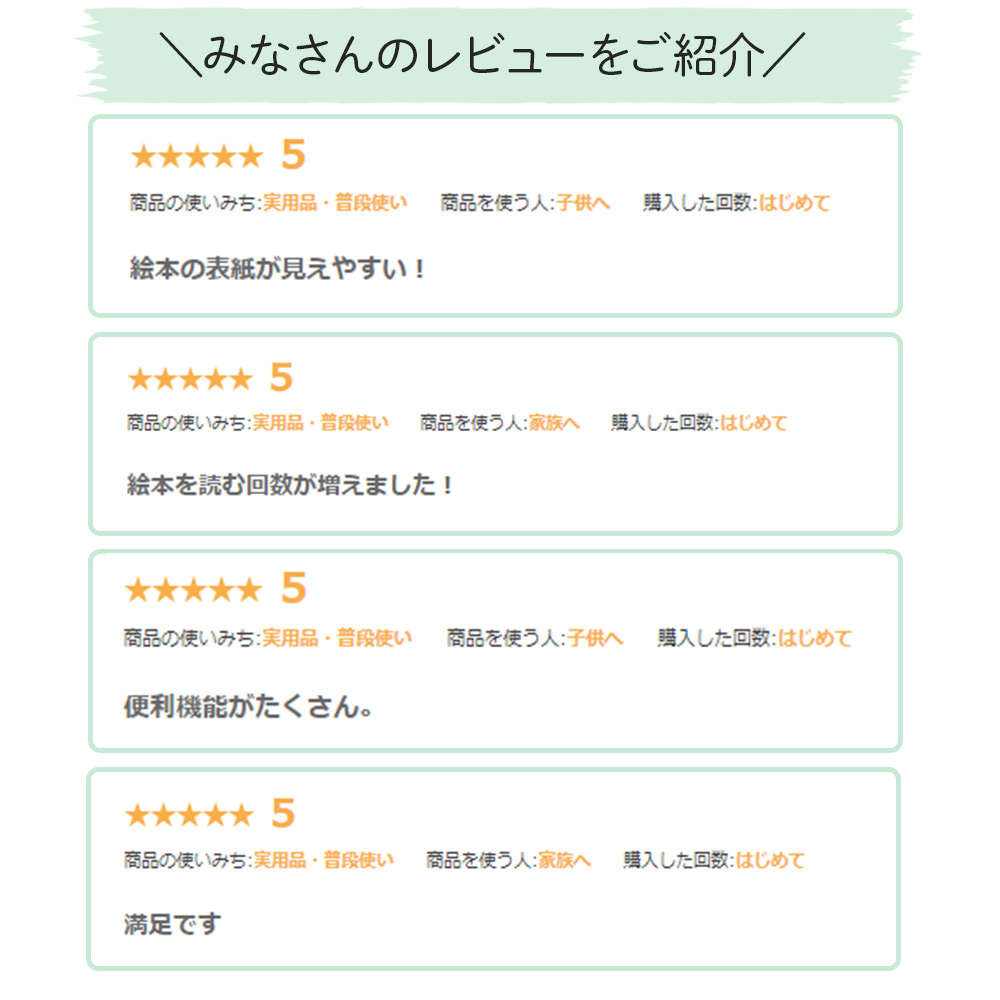 ＼みなさんのレビューをご紹介／

★★★★★ 5
商品の使いみち:実用品・普段使い　商品を使う人:子供へ　購入した回数:はじめて

絵本の表紙が見えやすい！

★★★★★ 5
商品の使いみち:実用品・普段使い　商品を使う人:家族へ　購入した回数:はじめて

絵本を読む回数が増えました！

★★★★★ 5
商品の使いみち:実用品・普段使い　商品を使う人:子供へ　購入した回数:はじめて

便利機能がたくさん。

★★★★★ 5
商品の使いみち:実用品・普段使い　商品を使う人:家族へ　購入した回数:はじめて

満足です