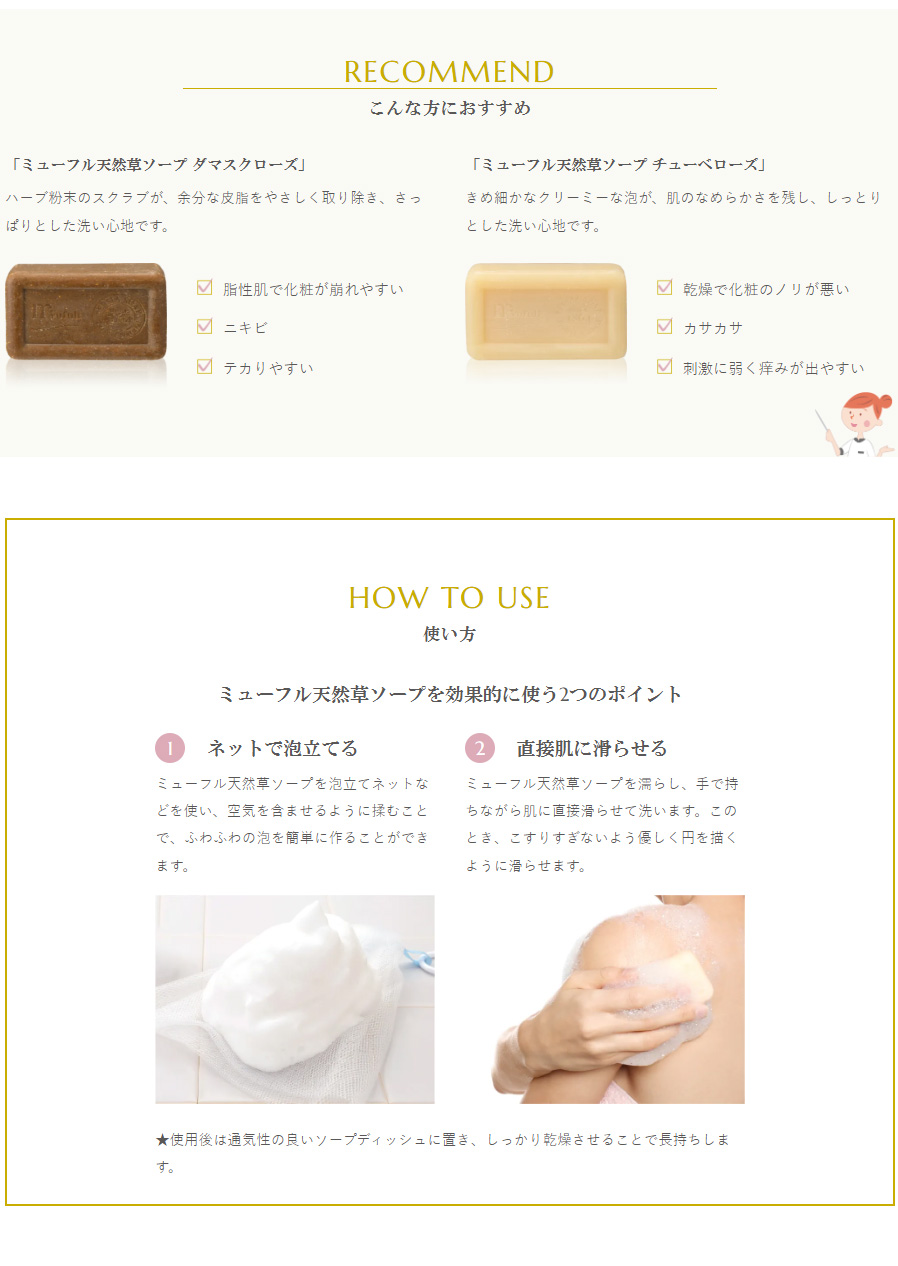 RECOMMEND
こんな方におすすめ

「ミューフル天然草ソープ ダマスクローズ」
ハーブ粉末のスクラブが、余分な皮脂をやさしく取り除き、さっぱりとした洗い心地です。

脂性肌で化粧が崩れやすい
ニキビ
テカりやすい

「ミューフル天然草ソープ チューベローズ」
きめ細かなクリーミーな泡が、肌のなめらかさを残し、しっとりとした洗い心地です。

乾燥で化粧のノリが悪い
カサカサ
刺激に弱く痒みが出やすい

HOW TO USE
使い方

ミューフル天然草ソープを効果的に使う2つのポイント

1 ネットで泡立てる
ミューフル天然草ソープを泡立てネットなどを使い、空気を含ませるように揉むことで、ふわふわの泡を簡単に作ることができます。

2 直接肌に滑らせる
ミューフル天然草ソープを濡らし、手で持ちながら肌に直接滑らせて洗います。このとき、こすりすぎないよう優しく円を描くように滑らせます。

★使用後は通気性の良いソープディッシュに置き、しっかり乾燥させることで長持ちします。