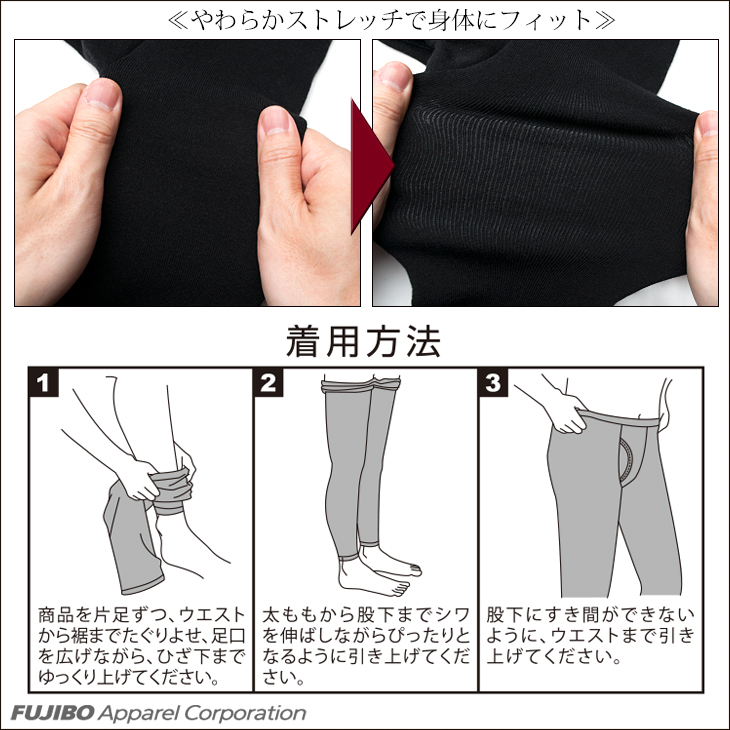 ≪やわらかストレッチで身体にフィット≫

着用方法

1

商品を片足ずつ、ウエストから裾までたぐりよせ、足口を広げながら、ひざ下までゆっくり上げてください。

2

太ももから股下までシワを伸ばしながらぴったりとなるように引き上げてください。

3

股下にすき間ができないように、ウエストまで引き上げてください。

FUJIBO Apparel Corporation