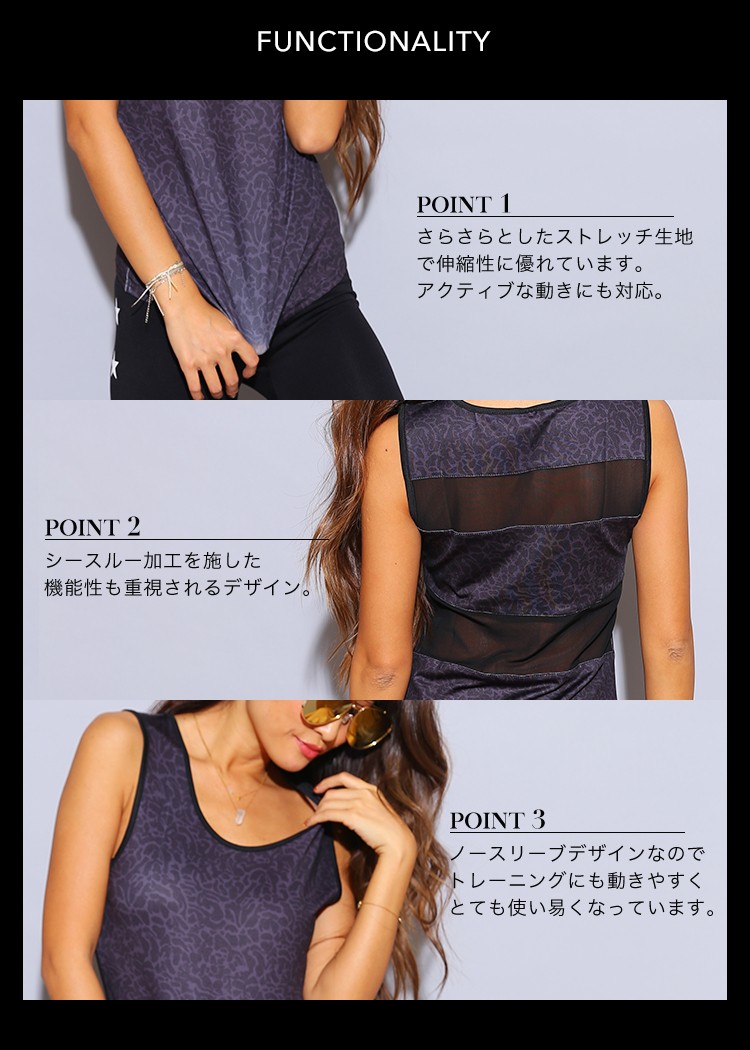 FUNCTIONALITY

POINT 1
さらさらとしたストレッチ生地で伸縮性に優れています。アクティブな動きにも対応。

POINT 2
シースルー加工を施した機能性も重視されるデザイン。

POINT 3
ノースリーブデザインなのでトレーニングにも動きやすくとても使い易くなっています。