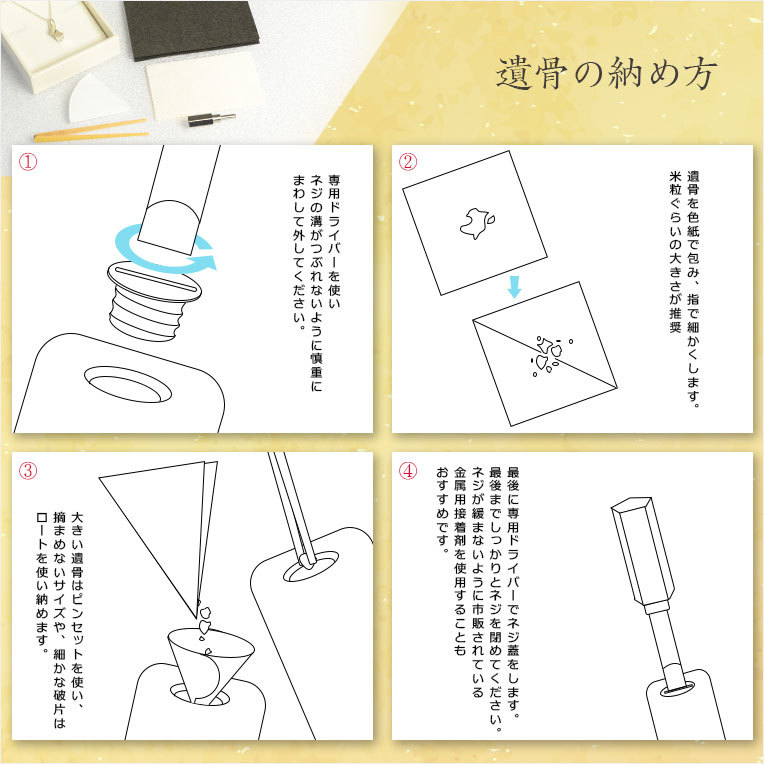 遺骨の納め方

①

専用ドライバーを使い
ネジの溝がつぶれないように慎重に
まわして外してください。

②

遺骨を色紙で包み、指で細かくします。
米粒ぐらいの大きさが推奨

③

大きい遺骨はピンセットを使い、
摘まめないサイズや、細かな破片は
ロートを使い納めます。

④

最後に専用ドライバーでネジ蓋をします。
最後までしっかりとネジを閉めてください。
ネジが緩まないように市販されている
金属用接着剤を使用することも
おすすめです。