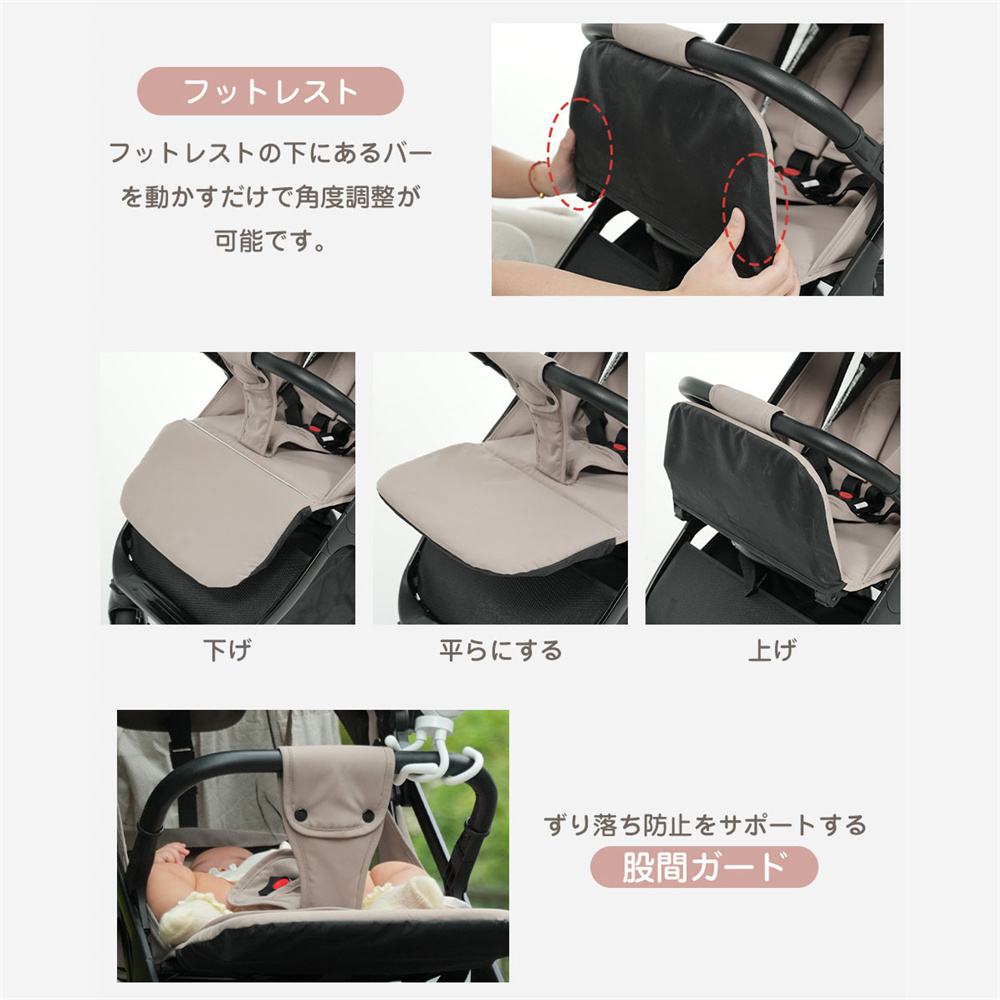 フットレスト

フットレストの下にあるバーを動かすだけで角度調整が可能です。

下げ

平らにする

上げ

ずり落ち防止をサポートする

股間ガード