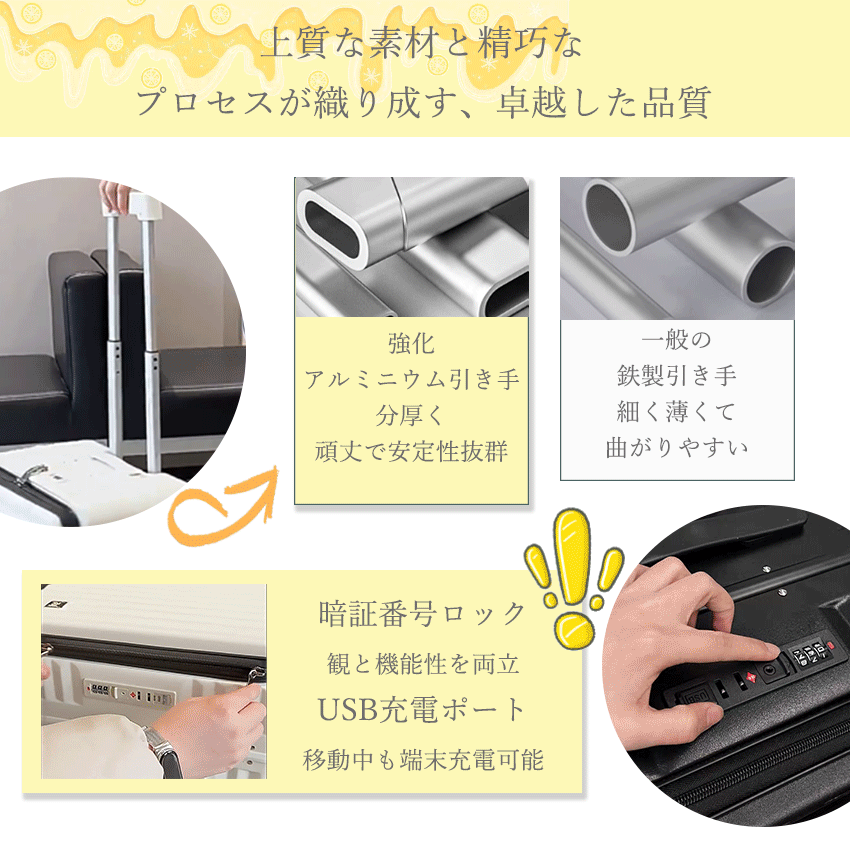 上質な素材と精巧な
プロセスが織り成す、卓越した品質

強化
アルミニウム引き手
分厚く
頑丈で安定性抜群

一般の
鉄製引き手
細く薄くて
曲がりやすい

暗証番号ロック
観と機能性を両立
USB充電ポート
移動中も端末充電可能