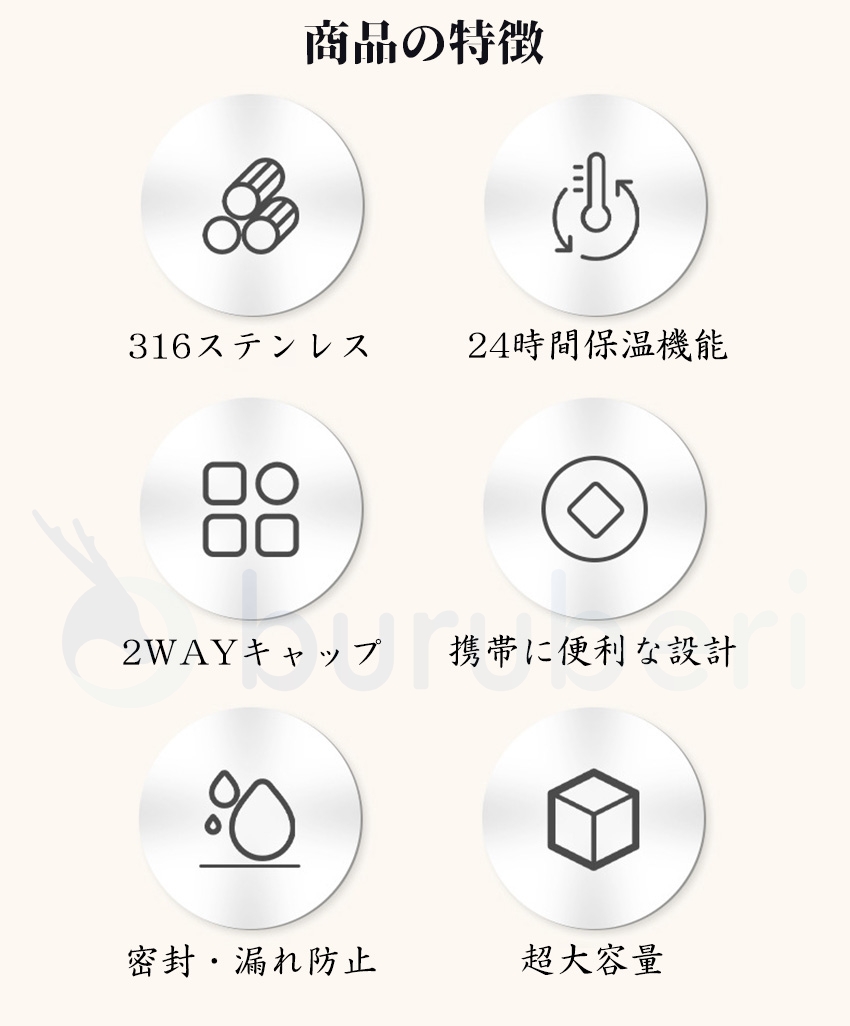 商品の特徴

316ステンレス

24時間保温機能

2WAYキャップ

携帯に便利な設計

密封・漏れ防止

超大容量

buruberi