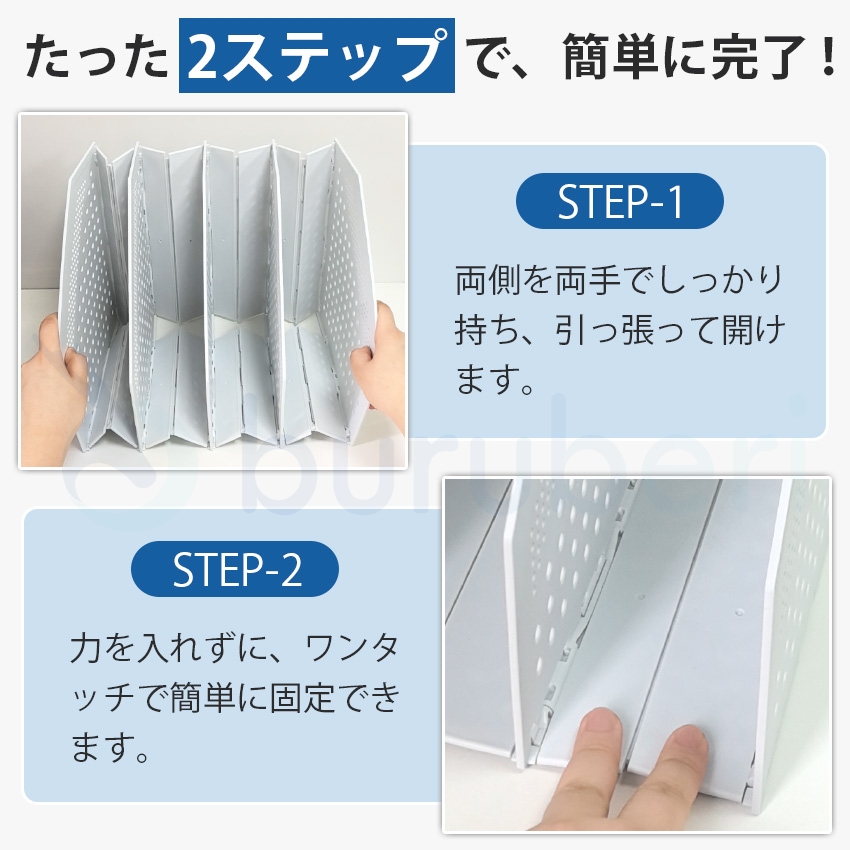 たった2ステップで、簡単に完了！

STEP-1

両側を両手でしっかり持ち、引っ張って開けます。

buruberi

STEP-2

力を入れずに、ワンタッチで簡単に固定できます。