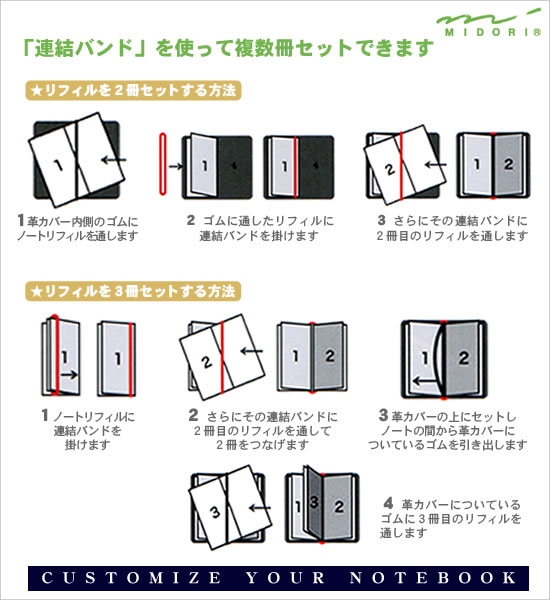 MIDORI®

「連結バンド」を使って複数冊セットできます

★リフィルを２冊セットする方法

1

1

1

2

1 2

1 革カバー内側のゴムにノートリフィルを通します

2 ゴムに通したリフィルに連結バンドを掛けます

3 さらにその連結バンドに２冊目のリフィルを通します

★リフィルを３冊セットする方法

1

1

2

1 2

1 2

1 ノートリフィルに連結バンドを掛けます

2 さらにその連結バンドに２冊目のリフィルを通して２冊をつなげます

3 革カバーの上にセットしノートの間から革カバーについているゴムを引き出します

3

1 3 2

4 革カバーについているゴムに３冊目のリフィルを通します

CUSTOMIZE YOUR NOTEBOOK