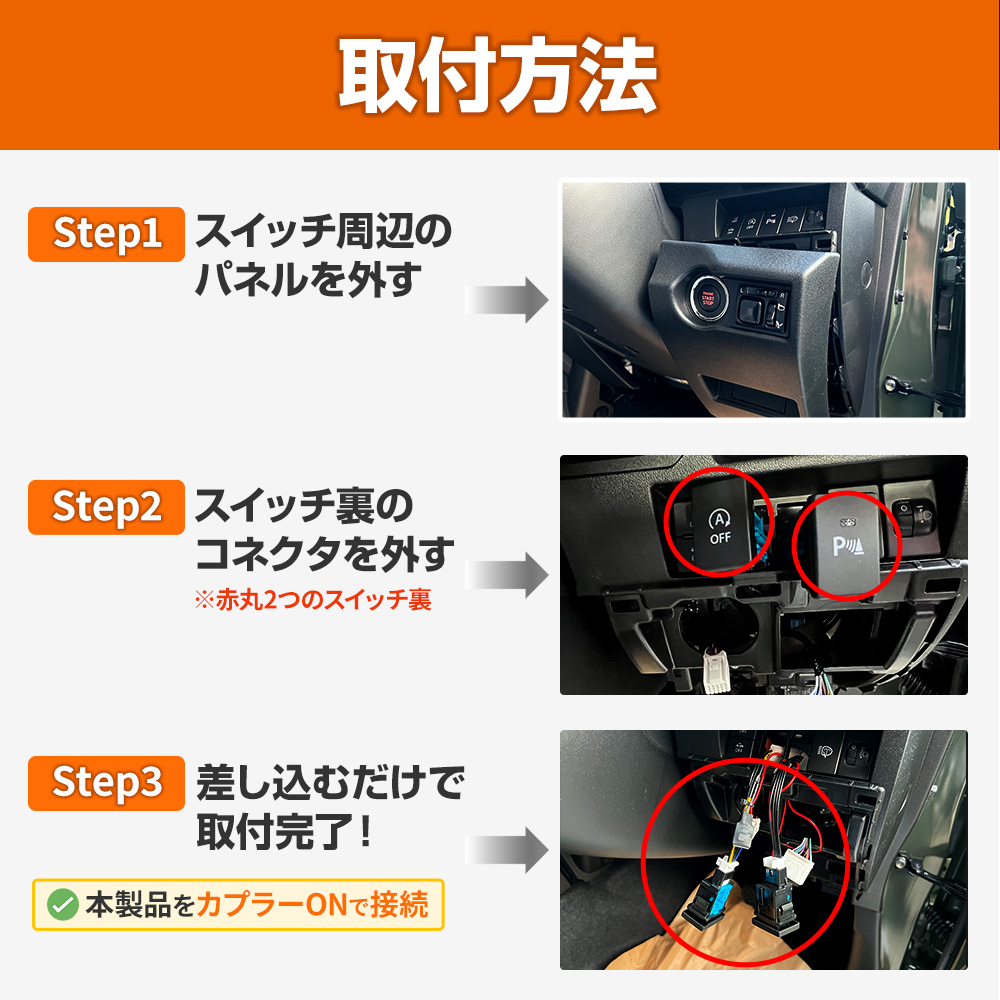 取付方法

Step1 スイッチ周辺のパネルを外す

START STOP

Step2 スイッチ裏のコネクタを外す
※赤丸2つのスイッチ裏

A OFF

P

Step3 差し込むだけで取付完了！

本製品をカプラーONで接続