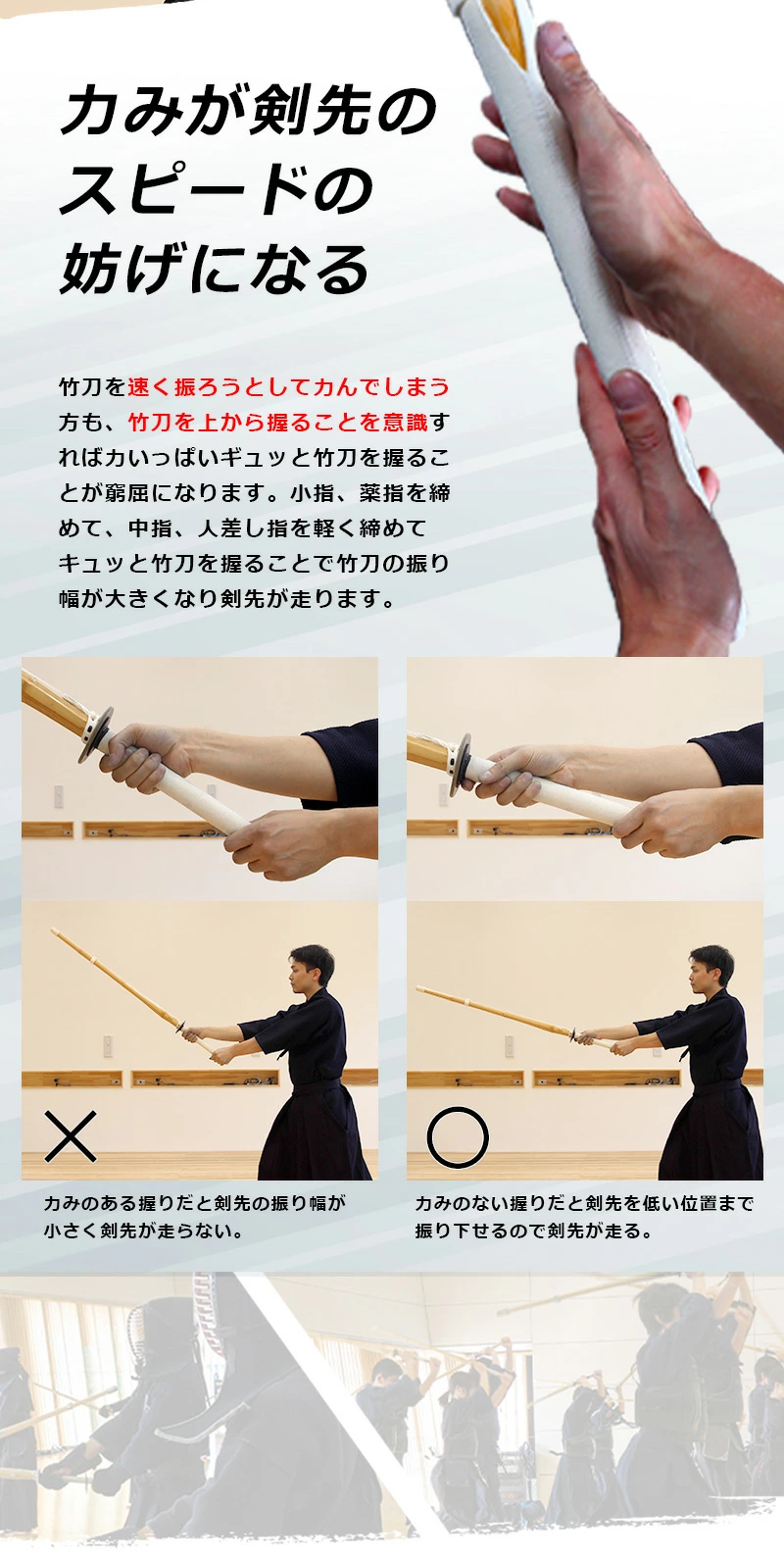 力みが剣先のスピードの妨げになる

竹刀を速く振ろうとして力んでしまう方も、竹刀を上から握ることを意識すれば力いっぱいギュッと竹刀を握ることが窮屈になります。小指、薬指を締めて、中指、人差し指を軽く締めてキュッと竹刀を握ることで竹刀の振り幅が大きくなり剣先が走ります。

×

力みのある握りだと剣先の振り幅が小さく剣先が走らない。

○

力みのない握りだと剣先を低い位置まで振り下せるので剣先が走る。