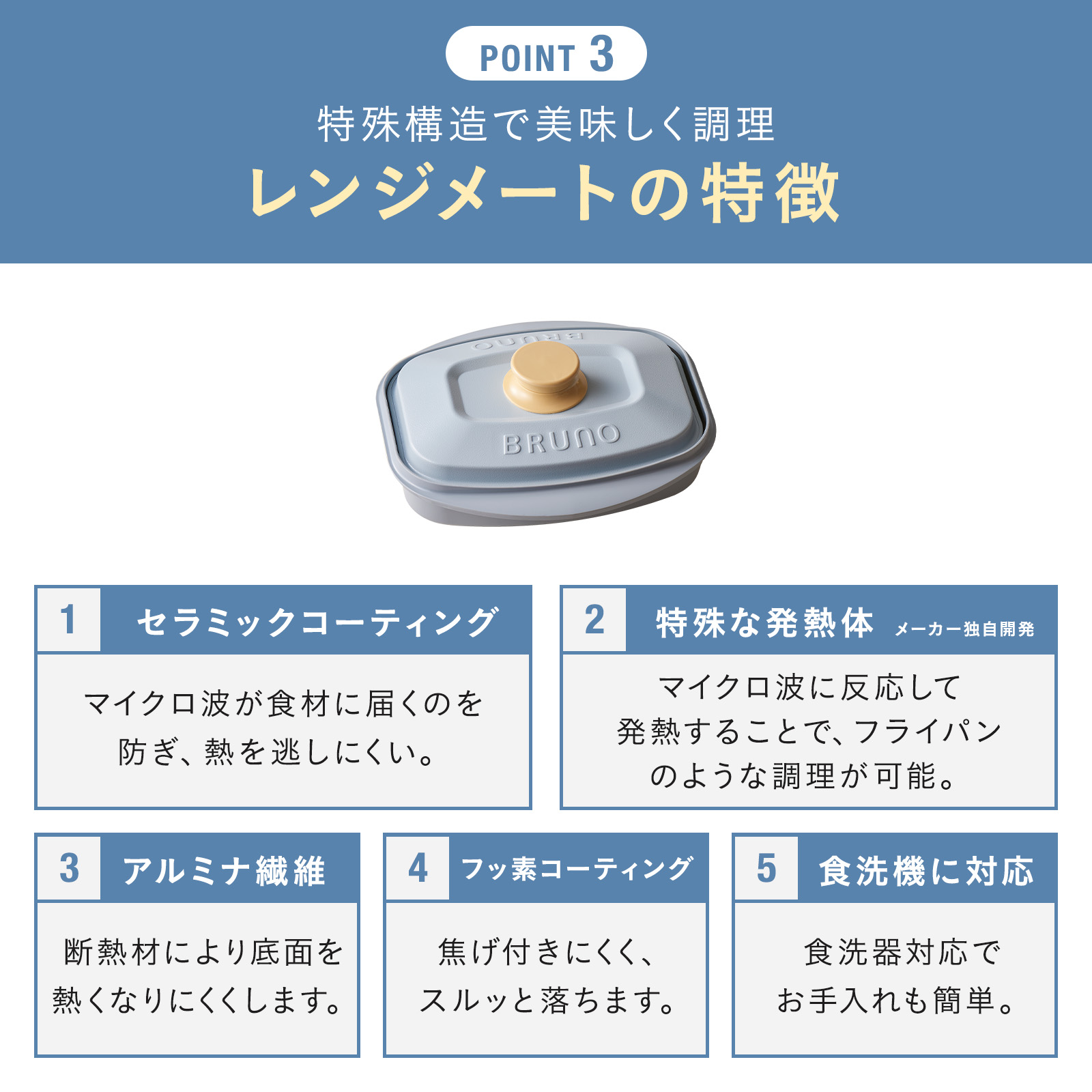 POINT 3

特殊構造で美味しく調理

レンジメートの特徴

BRUNO

BRUNO

1 セラミックコーティング

マイクロ波が食材に届くのを防ぎ、熱を逃しにくい。

2 特殊な発熱体 メーカー独自開発

マイクロ波に反応して発熱することで、フライパンのような調理が可能。

3 アルミナ繊維

断熱材により底面を熱くなりにくくします。

4 フッ素コーティング

焦げ付きにくく、スルッと落ちます。

5 食洗機に対応

食洗器対応でお手入れも簡単。