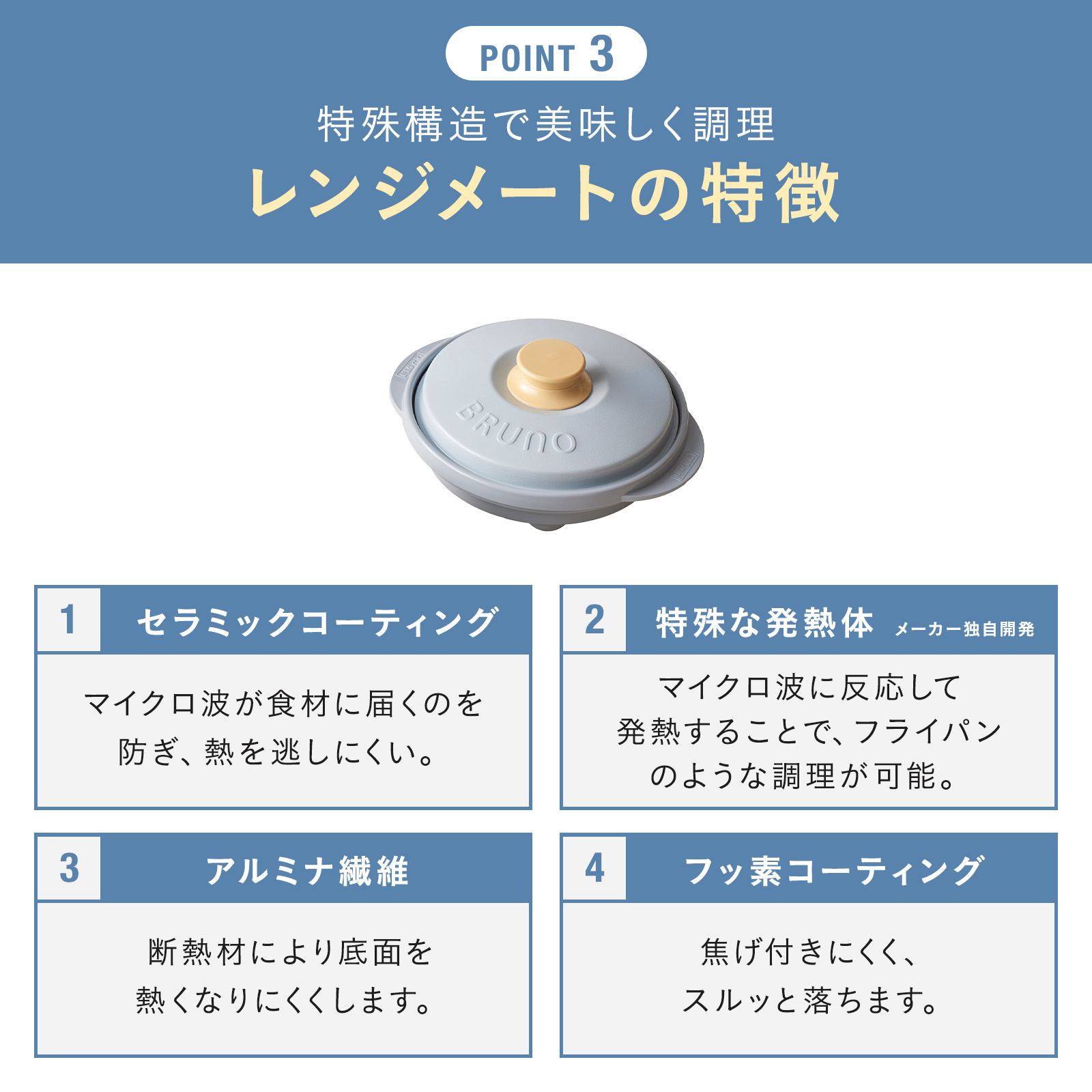 POINT 3

特殊構造で美味しく調理

レンジメートの特徴

BRUNO

1 セラミックコーティング

マイクロ波が食材に届くのを防ぎ、熱を逃しにくい。

2 特殊な発熱体 メーカー独自開発

マイクロ波に反応して発熱することで、フライパンのような調理が可能。

3 アルミナ繊維

断熱材により底面を熱くなりにくくします。

4 フッ素コーティング

焦げ付きにくく、スルッと落ちます。