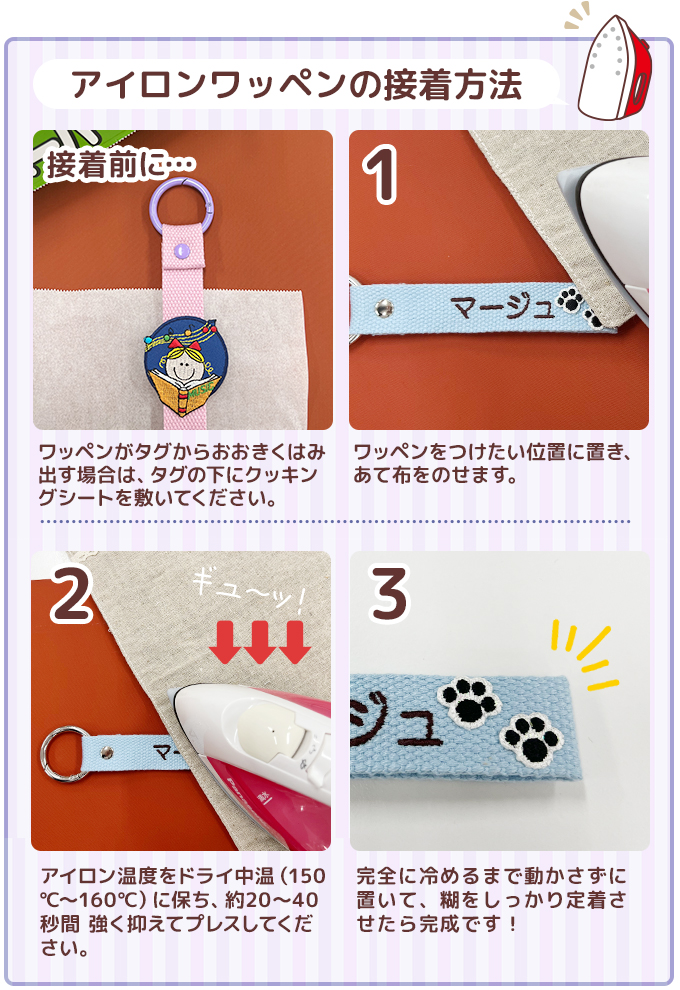 アイロンワッペンの接着方法

接着前に…

ワッペンがタグからおおきくはみ出す場合は、タグの下にクッキングシートを敷いてください。

1

マージュ

ワッペンをつけたい位置に置き、あて布をのせます。

2

ギュ〜ッ!

マー

アイロン温度をドライ中温（150℃〜160℃）に保ち、約20〜40秒間 強く抑えてプレスしてください。

3

ジュ

完全に冷めるまで動かさずに置いて、糊をしっかり定着させたら完成です！