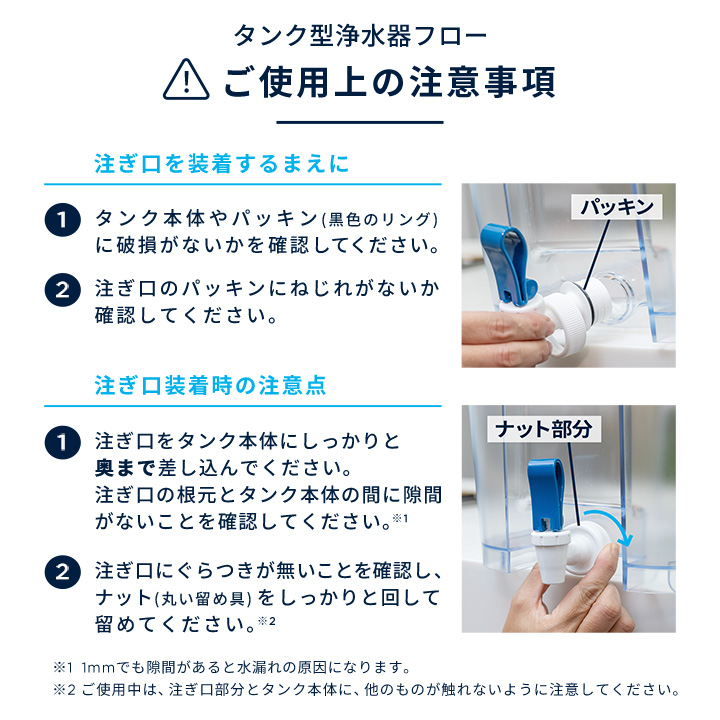 タンク型浄水器フロー

ご使用上の注意事項

注ぎ口を装着するまえに

1 タンク本体やパッキン(黒色のリング)に破損がないかを確認してください。

2 注ぎ口のパッキンにねじれがないか確認してください。

パッキン

注ぎ口装着時の注意点

1 注ぎ口をタンク本体にしっかりと奥まで差し込んでください。注ぎ口の根元とタンク本体の間に隙間がないことを確認してください。※1

2 注ぎ口にぐらつきが無いことを確認し、ナット(丸い留め具)をしっかりと回して留めてください。※2

ナット部分

※1 1mmでも隙間があると水漏れの原因になります。
※2 ご使用中は、注ぎ口部分とタンク本体に、他のものが触れないように注意してください。