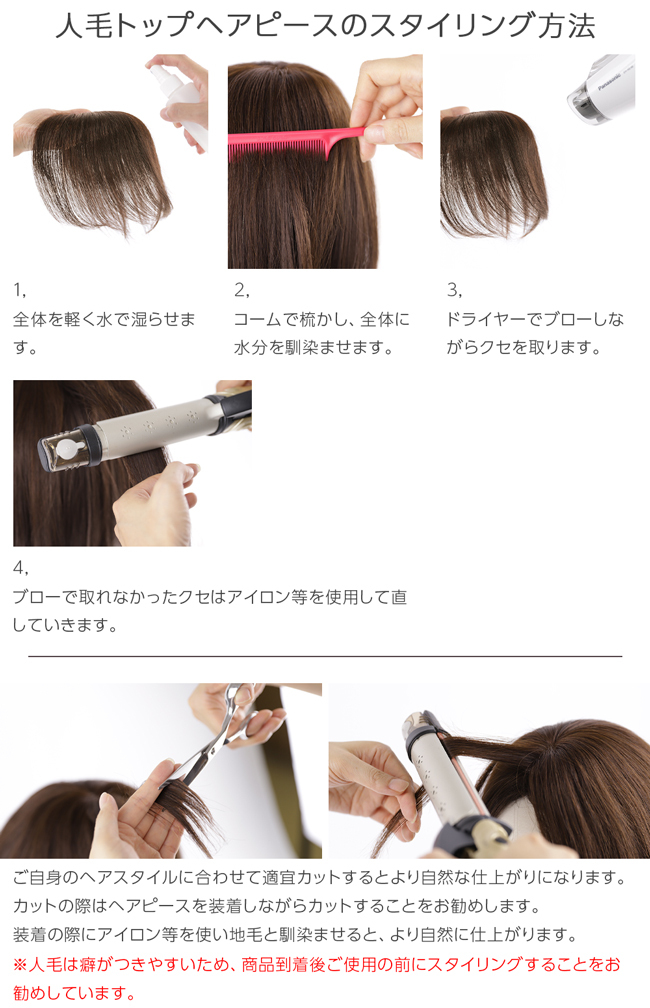 人毛トップヘアピースのスタイリング方法

Panasonic

1,
全体を軽く水で湿らせます。

2,
コームで梳かし、全体に水分を馴染ませます。

3,
ドライヤーでブローしながらクセを取ります。

4,
ブローで取れなかったクセはアイロン等を使用して直していきます。

ご自身のヘアスタイルに合わせて適宜カットするとより自然な仕上がりになります。
カットの際はヘアピースを装着しながらカットすることをお勧めします。
装着の際にアイロン等を使い地毛と馴染ませると、より自然に仕上がります。
※人毛は癖がつきやすいため、商品到着後ご使用の前にスタイリングすることをお勧めしています。