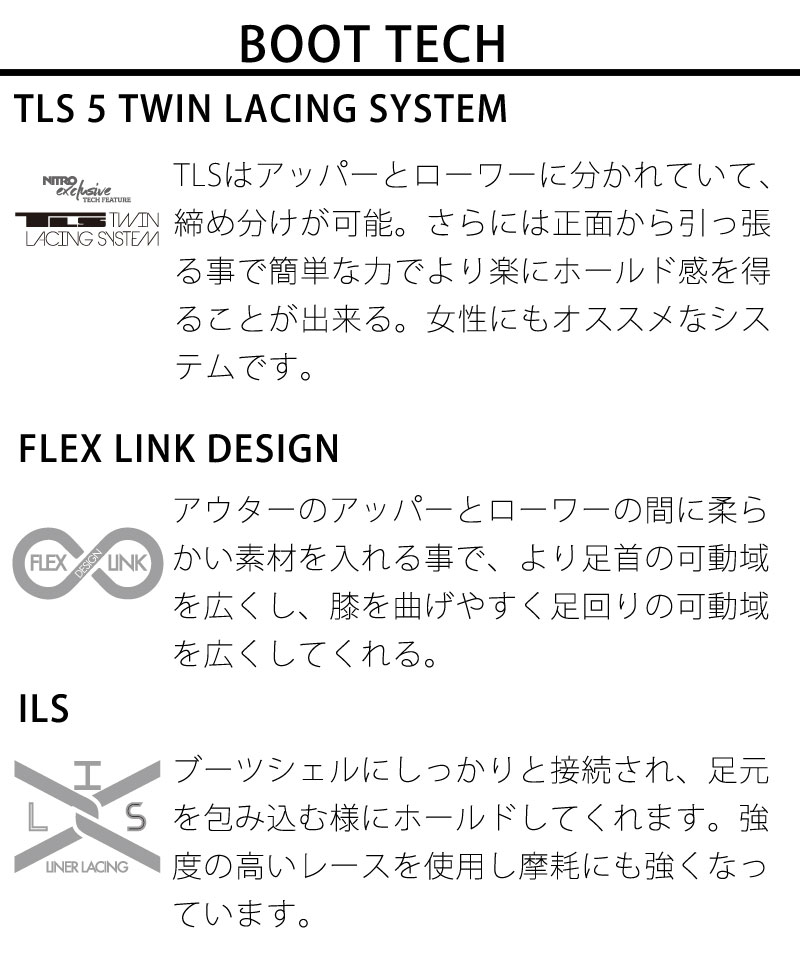 BOOT TECH

TLS 5 TWIN LACING SYSTEM

NITRO exclusive TECH FEATURE

TLS TWIN LACING SYSTEM

TLSはアッパーとローワーに分かれていて、締め分けが可能。さらには正面から引っ張る事で簡単な力でより楽にホールド感を得ることが出来る。女性にもオススメなシステムです。

FLEX LINK DESIGN

FLEX DESIGN LINK

アウターのアッパーとローワーの間に柔らかい素材を入れる事で、より足首の可動域を広くし、膝を曲げやすく足回りの可動域を広くしてくれる。

ILS

I L S

LINER LACING

ブーツシェルにしっかりと接続され、足元を包み込む様にホールドしてくれます。強度の高いレースを使用し摩耗にも強くなっています。