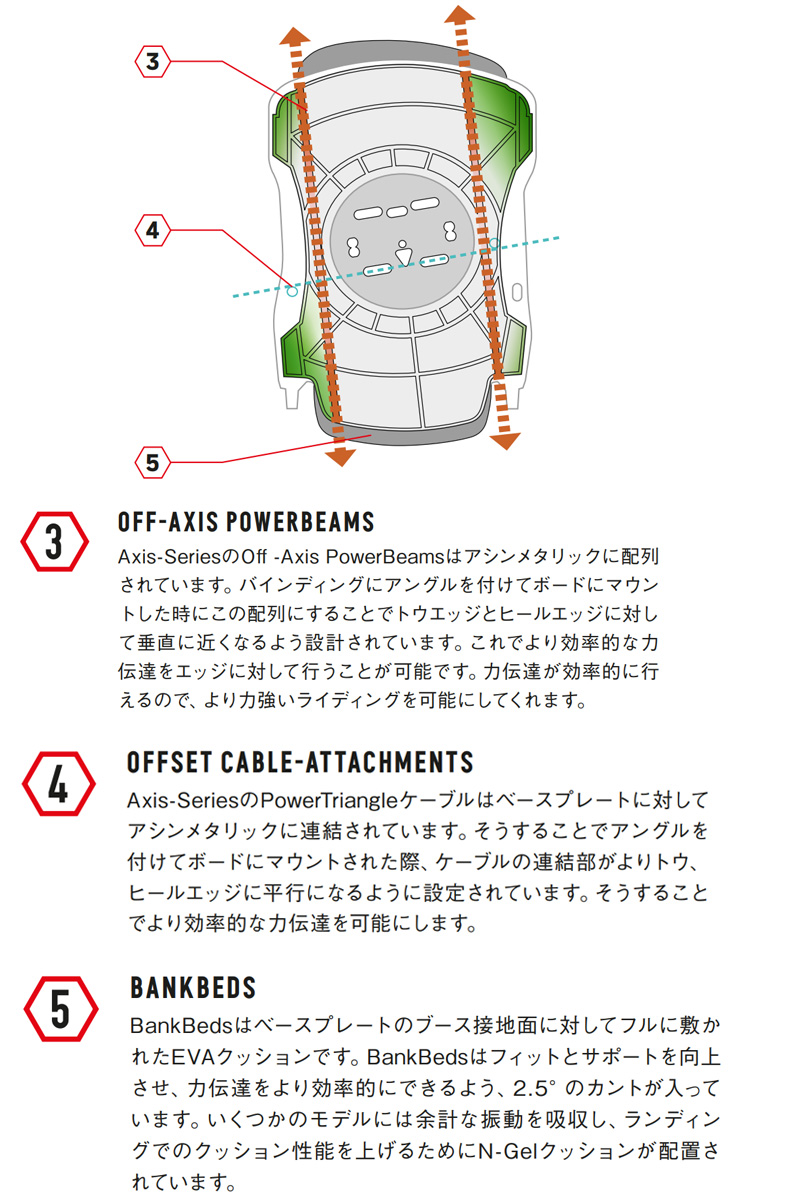 3

4

5

3
OFF-AXIS POWERBEAMS
Axis-SeriesのOff -Axis PowerBeamsはアシンメタリックに配列されています。バインディングにアングルを付けてボードにマウントした時にこの配列にすることでトウエッジとヒールエッジに対して垂直に近くなるよう設計されています。これでより効率的な力伝達をエッジに対して行うことが可能です。力伝達が効率的に行えるので、より力強いライディングを可能にしてくれます。

4
OFFSET CABLE-ATTACHMENTS
Axis-SeriesのPowerTriangleケーブルはベースプレートに対してアシンメタリックに連結されています。そうすることでアングルを付けてボードにマウントされた際、ケーブルの連結部がよりトウ、ヒールエッジに平行になるように設定されています。そうすることでより効率的な力伝達を可能にします。

5
BANKBEDS
BankBedsはベースプレートのブース接地面に対してフルに敷かれたEVAクッションです。BankBedsはフィットとサポートを向上させ、力伝達をより効率的にできるよう、2.5°のカントが入っています。いくつかのモデルには余計な振動を吸収し、ランディングでのクッション性能を上げるためにN-Gelクッションが配置されています。