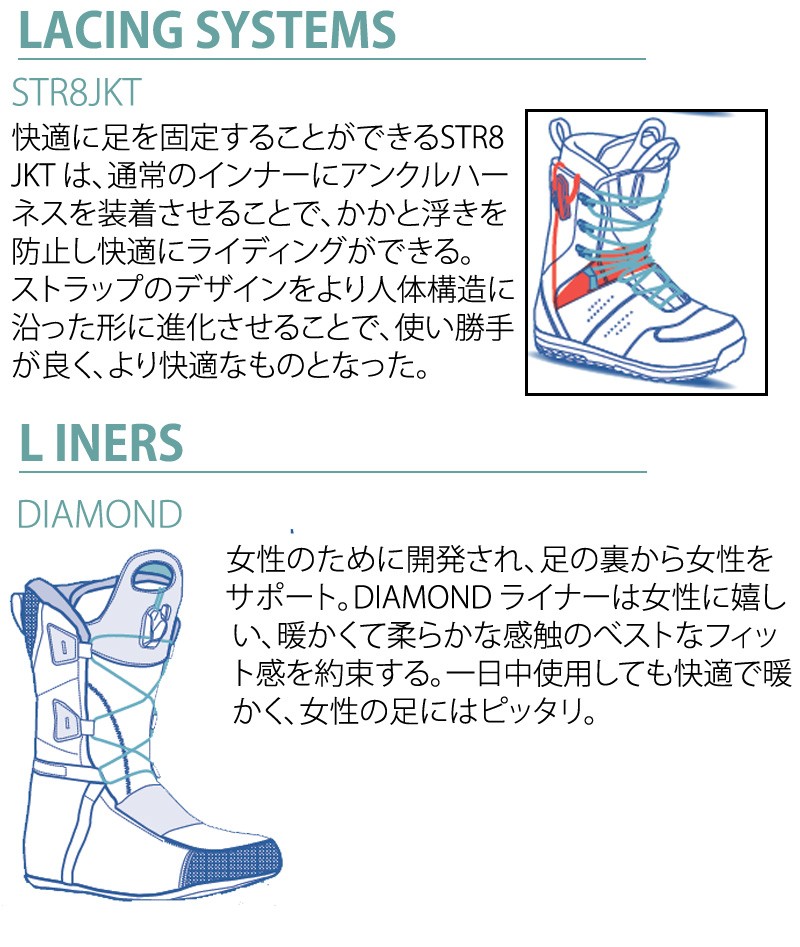 LACING SYSTEMS

STR8JKT

快適に足を固定することができるSTR8 JKT は、通常のインナーにアンクルハーネスを装着させることで、かかと浮きを防止し快適にライディングができる。ストラップのデザインをより人体構造に沿った形に進化させることで、使い勝手が良く、より快適なものとなった。

L INERS

DIAMOND

女性のために開発され、足の裏から女性をサポート。DIAMOND ライナーは女性に嬉しい、暖かくて柔らかな感触のベストなフィット感を約束する。一日中使用しても快適で暖かく、女性の足にはピッタリ。