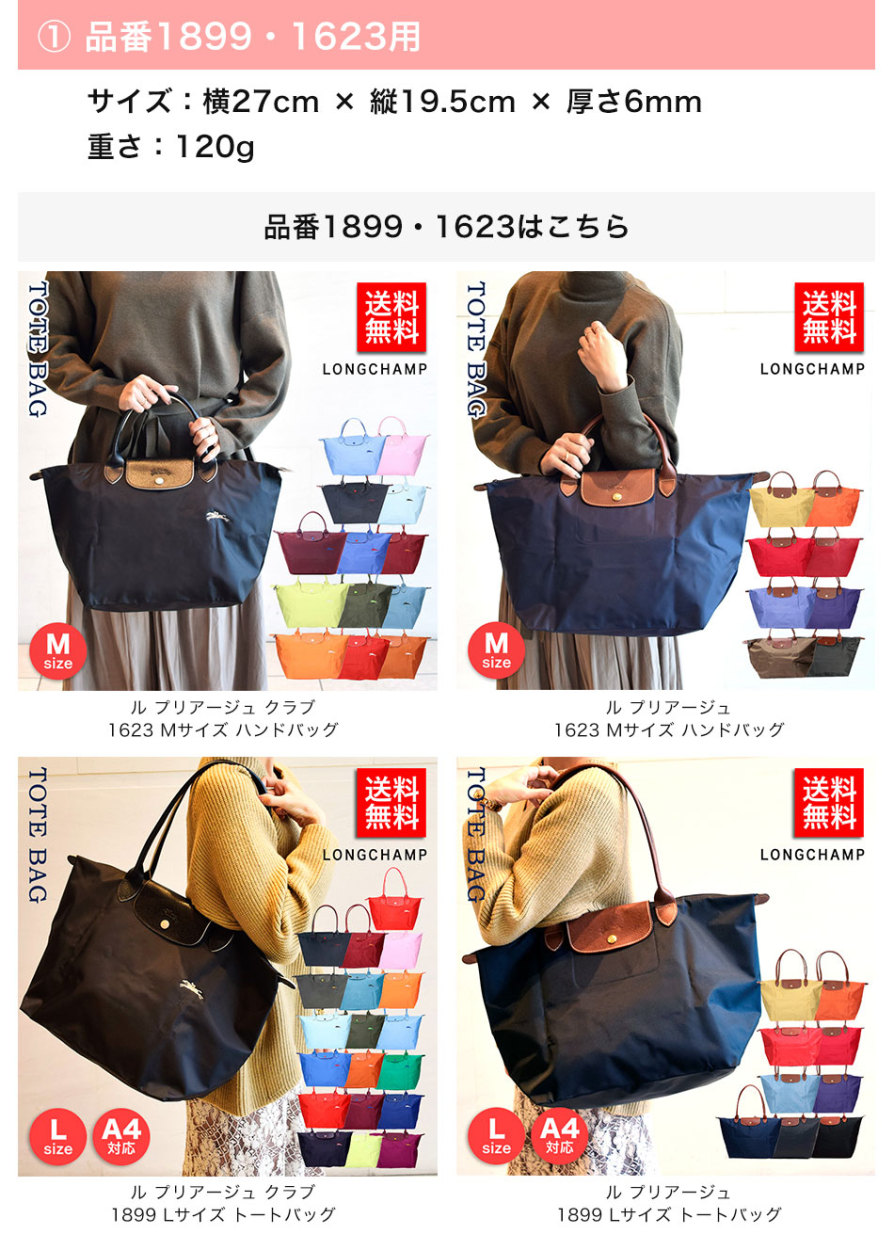 ① 品番1899・1623用

サイズ：横27cm × 縦19.5cm × 厚さ6mm
重さ：120g

品番1899・1623はこちら

TOTE BAG
送料無料
LONGCHAMP
M size

ル プリアージュ クラブ
1623 Mサイズ ハンドバッグ

TOTE BAG
送料無料
LONGCHAMP
M size

ル プリアージュ
1623 Mサイズ ハンドバッグ

TOTE BAG
送料無料
LONGCHAMP
L size
A4 対応

ル プリアージュ クラブ
1899 Lサイズ トートバッグ

TOTE BAG
送料無料
LONGCHAMP
L size
A4 対応

ル プリアージュ
1899 Lサイズ トートバッグ