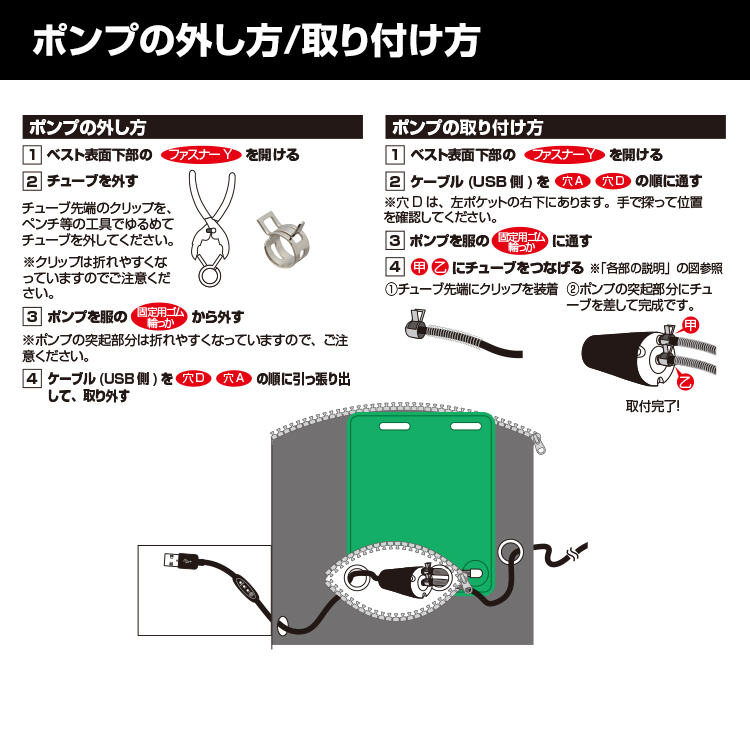 ポンプの外し方/取り付け方

ポンプの外し方

1 ベスト表面下部の ファスナーY を開ける

2 チューブを外す

チューブ先端のクリップを、ペンチ等の工具でゆるめてチューブを外してください。

※クリップは折れやすくなっていますのでご注意ください。

3 ポンプを服の 固定用ゴム輪っか から外す

※ポンプの突起部分は折れやすくなっていますので、ご注意ください。

4 ケーブル (USB 側 ) を 穴D 穴A の順に引っ張り出して、取り外す

ポンプの取り付け方

1 ベスト表面下部の ファスナーY を開ける

2 ケーブル (USB 側 ) を 穴A 穴D の順に通す

※穴 D は、左ポケットの右下にあります。手で探って位置を確認してください。

3 ポンプを服の 固定用ゴム輪っか に通す

4 甲 乙 にチューブをつなげる ※「各部の説明」の図参照

①チューブ先端にクリップを装着 ②ポンプの突起部分にチューブを差して完成です。

甲

乙

取付完了!