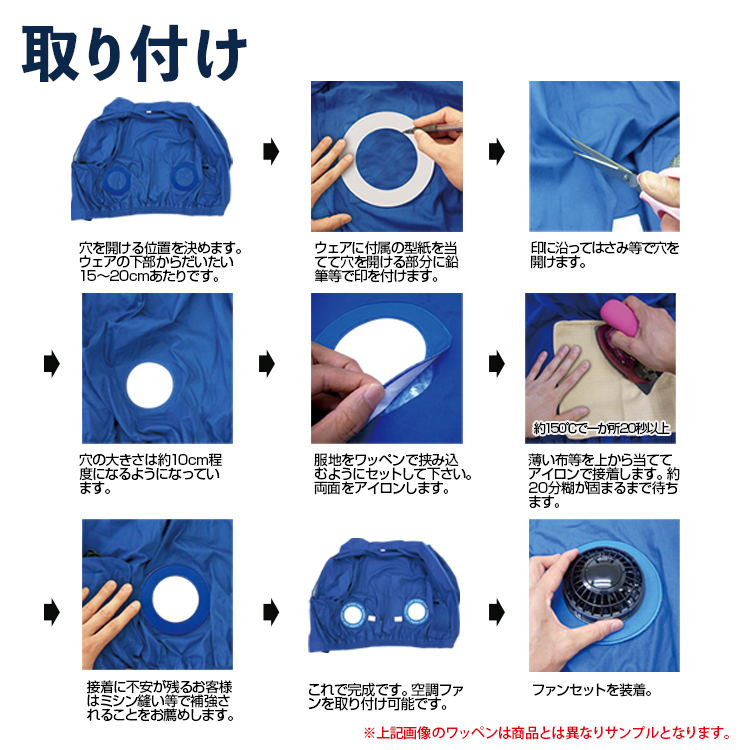 取り付け

穴を開ける位置を決めます。ウェアの下部からだいたい15〜20cmあたりです。

ウェアに付属の型紙を当てて穴を開ける部分に鉛筆等で印を付けます。

印に沿ってはさみ等で穴を開けます。

穴の大きさは約10cm程度になるようになっています。

服地をワッペンで挟み込むようにセットして下さい。両面をアイロンします。

約150℃で一か所20秒以上

薄い布等を上から当ててアイロンで接着します。約20分糊が固まるまで待ちます。

接着に不安が残るお客様はミシン縫い等で補強されることをお薦めします。

これで完成です。空調ファンを取り付け可能です。

ファンセットを装着。

※上記画像のワッペンは商品とは異なりサンプルとなります。