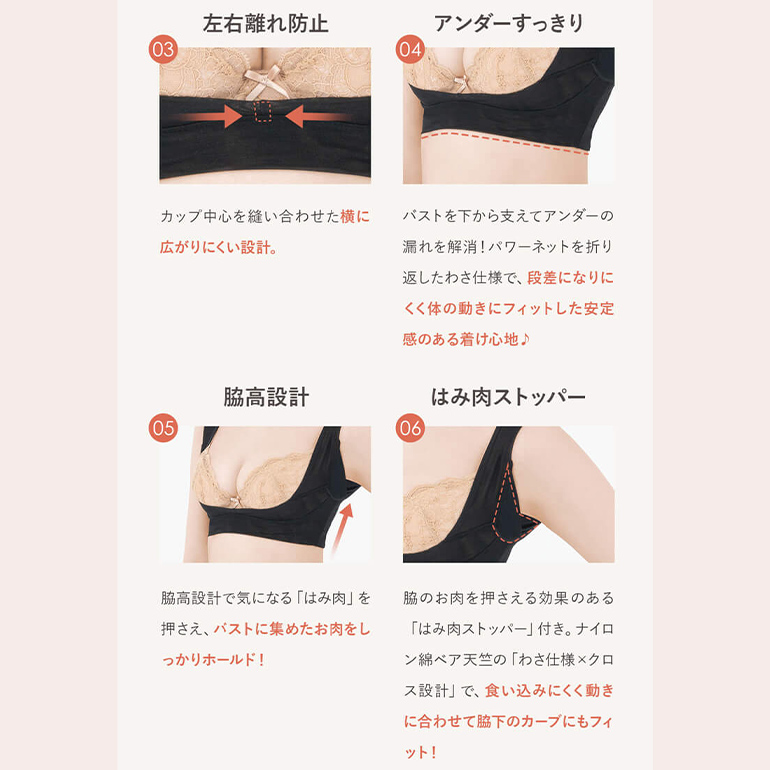 左右離れ防止

03

カップ中心を縫い合わせた横に広がりにくい設計。

アンダーすっきり

04

バストを下から支えてアンダーの漏れを解消！パワーネットを折り返したわさ仕様で、段差になりにくく体の動きにフィットした安定感のある着け心地♪

脇高設計

05

脇高設計で気になる「はみ肉」を押さえ、バストに集めたお肉をしっかりホールド！

はみ肉ストッパー

06

脇のお肉を押さえる効果のある「はみ肉ストッパー」付き。ナイロン綿ベア天竺の「わさ仕様×クロス設計」で、食い込みにくく動きに合わせて脇下のカーブにもフィット！