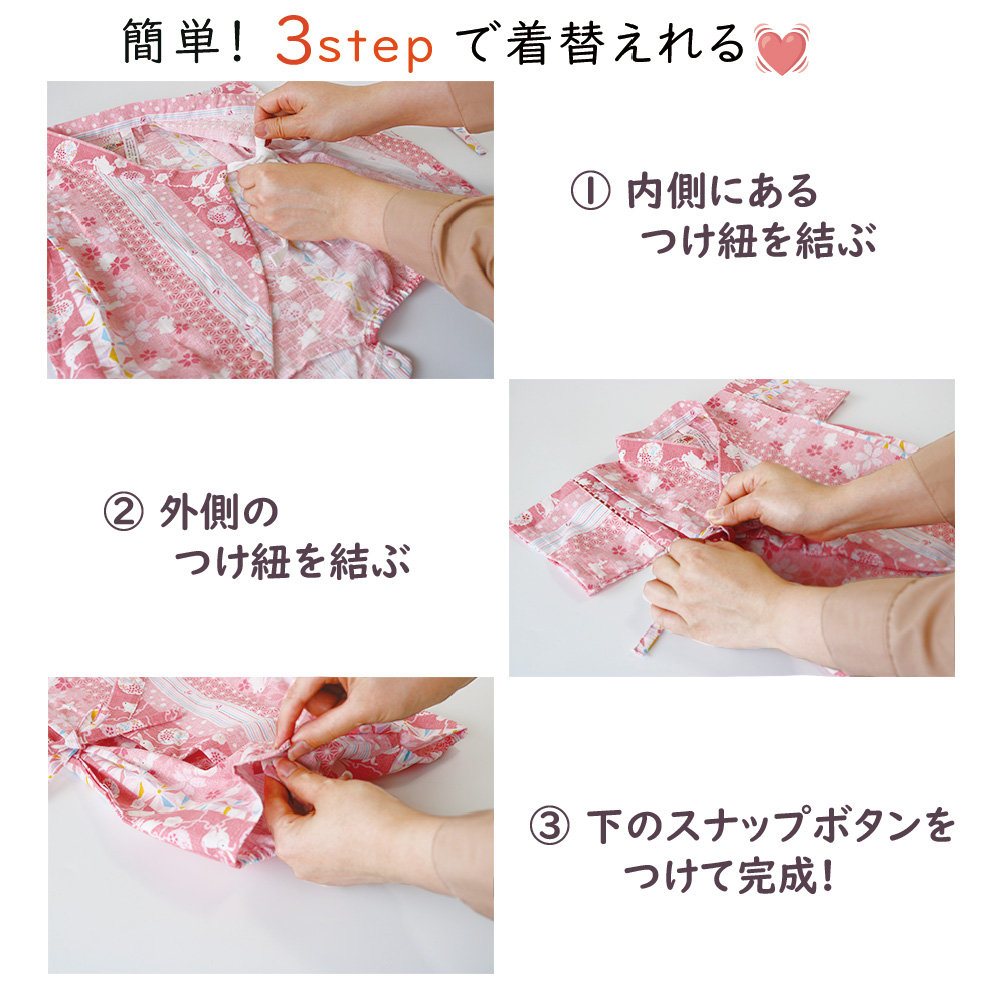 簡単！3step で着替えれる

① 内側にある
つけ紐を結ぶ

② 外側の
つけ紐を結ぶ

③ 下のスナップボタンを
つけて完成！