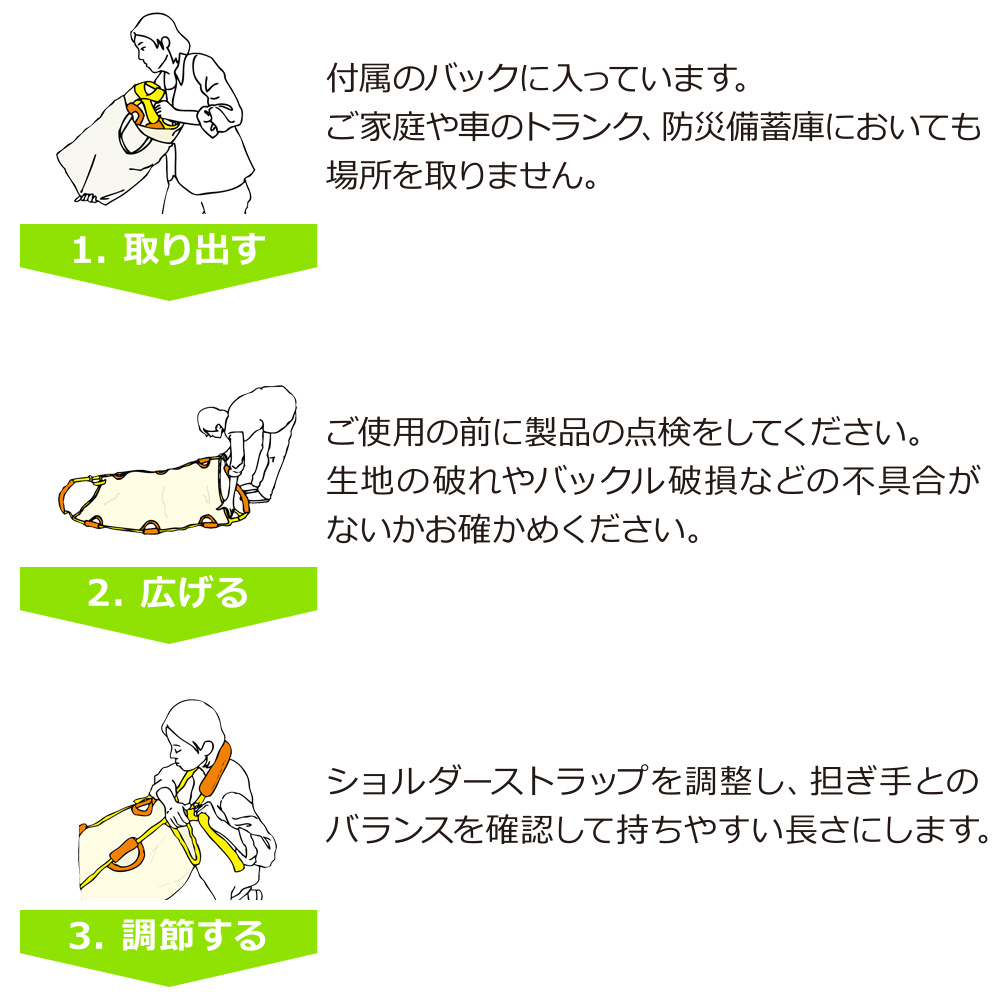 付属のバックに入っています。
ご家庭や車のトランク、防災備蓄庫においても場所を取りません。

1. 取り出す

ご使用の前に製品の点検をしてください。
生地の破れやバックル破損などの不具合がないかお確かめください。

2. 広げる

ショルダーストラップを調整し、担ぎ手とのバランスを確認して持ちやすい長さにします。

3. 調節する