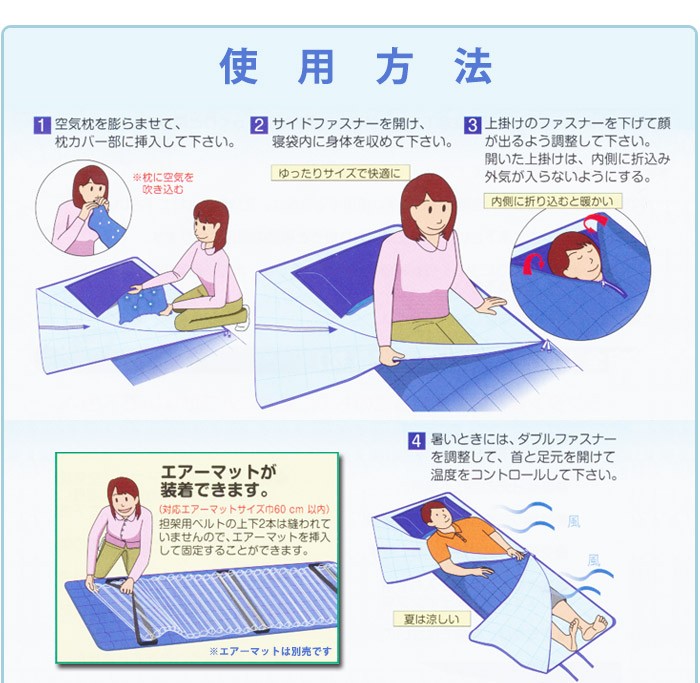 使 用 方 法

1 空気枕を膨らませて、枕カバー部に挿入して下さい。

※枕に空気を吹き込む

2 サイドファスナーを開け、寝袋内に身体を収めて下さい。

ゆったりサイズで快適に

3 上掛けのファスナーを下げて顔が出るよう調整して下さい。開いた上掛けは、内側に折込み外気が入らないようにする。

内側に折り込むと暖かい

エアーマットが装着できます。

(対応エアーマットサイズ巾60 cm 以内)

担架用ベルトの上下2本は縫われていませんので、エアーマットを挿入して固定することができます。

※エアーマットは別売です

4 暑いときには、ダブルファスナーを調整して、首と足元を開けて温度をコントロールして下さい。

風

風

夏は涼しい