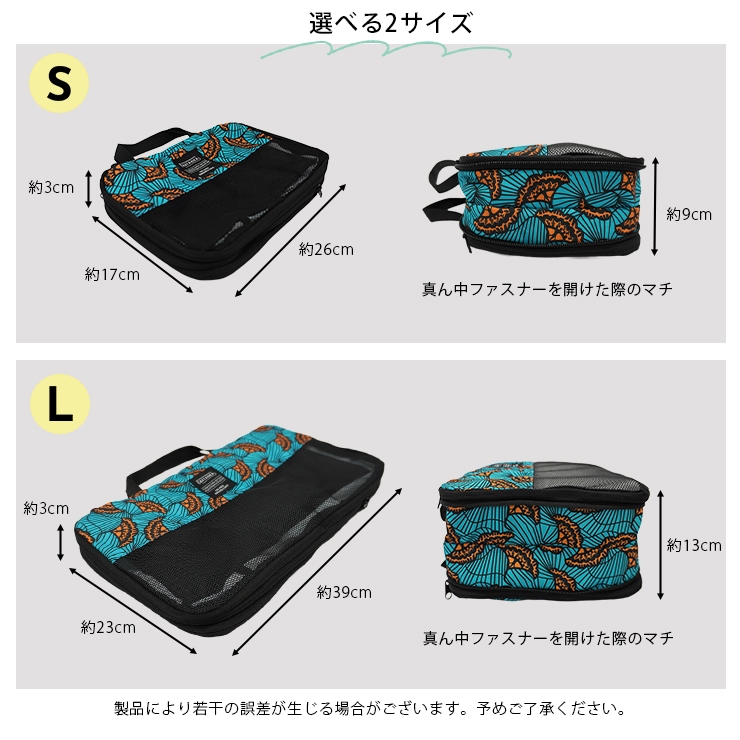 選べる2サイズ

S

約3cm

約17cm

約26cm

約9cm

真ん中ファスナーを開けた際のマチ

L

約3cm

約23cm

約39cm

約13cm

真ん中ファスナーを開けた際のマチ

製品により若干の誤差が生じる場合がございます。予めご了承ください。