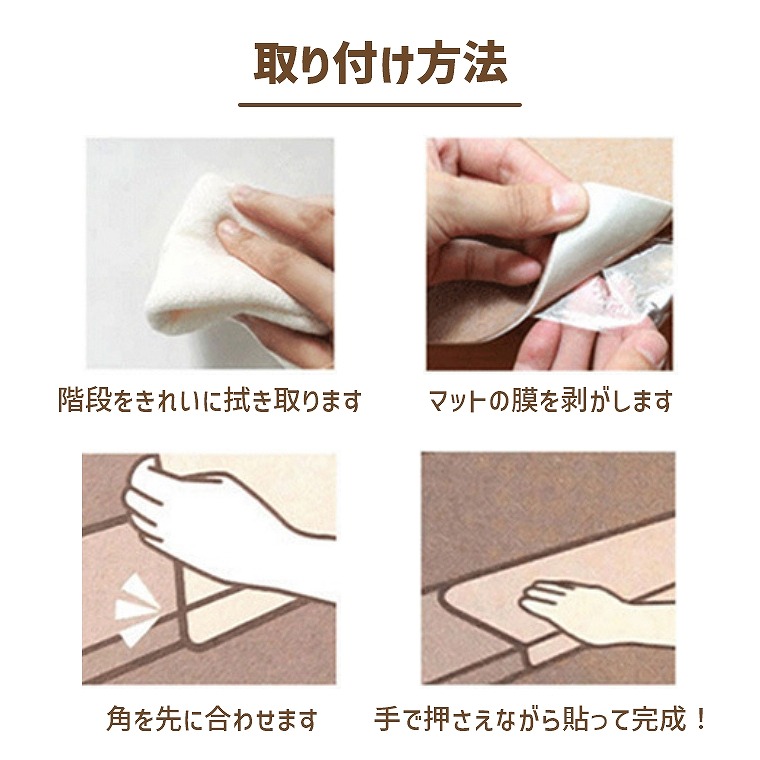 取り付け方法

階段をきれいに拭き取ります

マットの膜を剥がします

角を先に合わせます

手で押さえながら貼って完成！