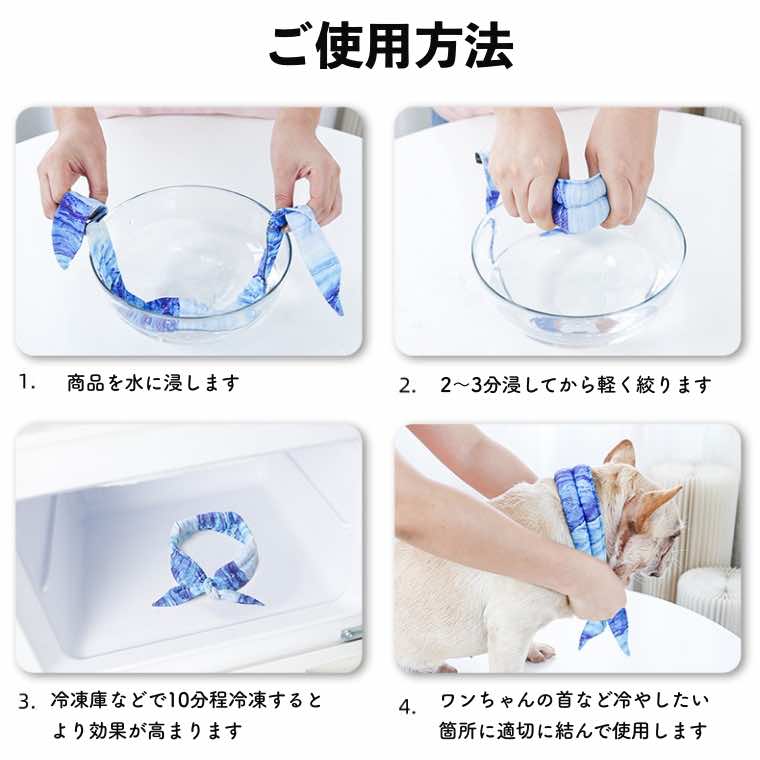 ご使用方法

1. 商品を水に浸します

2. 2～3分浸してから軽く絞ります

3. 冷凍庫などで10分程冷凍するとより効果が高まります

4. ワンちゃんの首など冷やしたい箇所に適切に結んで使用します