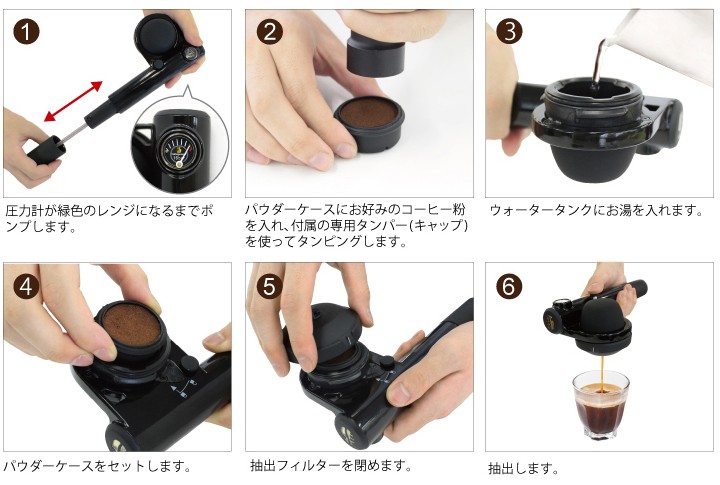 1

圧力計が緑色のレンジになるまでポンプします。

2

パウダーケースにお好みのコーヒー粉を入れ、付属の専用タンパー(キャップ)を使ってタンピングします。

3

ウォータータンクにお湯を入れます。

4

パウダーケースをセットします。

5

抽出フィルターを閉めます。

6

抽出します。