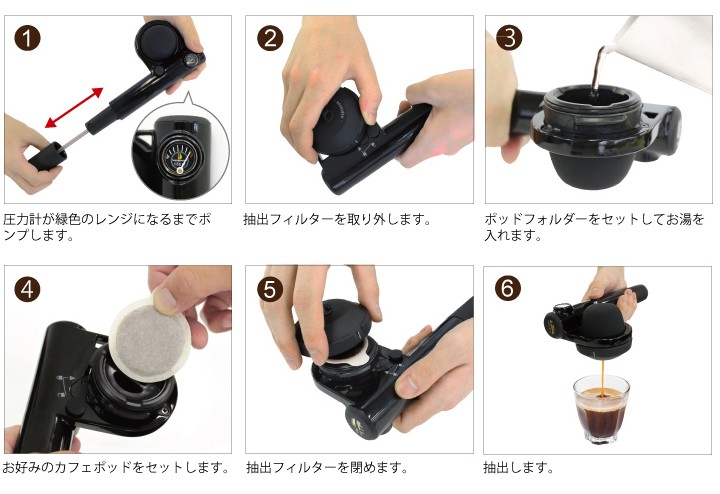 1

圧力計が緑色のレンジになるまでポンプします。

2

抽出フィルターを取り外します。

3

ポッドフォルダーをセットしてお湯を入れます。

4

お好みのカフェポッドをセットします。

5

抽出フィルターを閉めます。

6

抽出します。