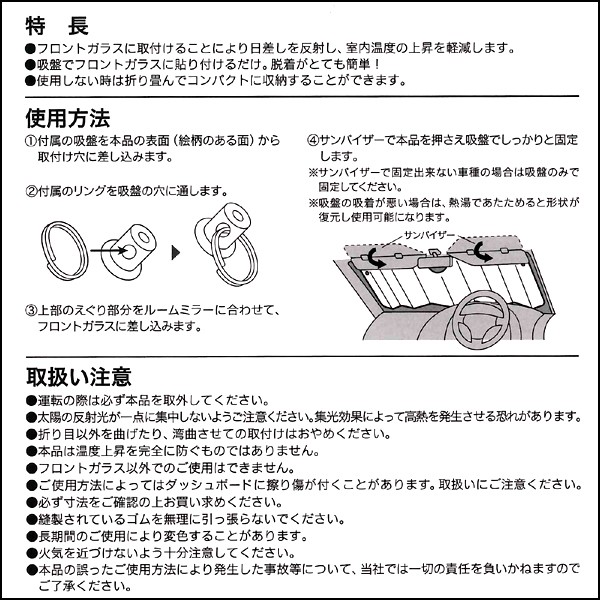 特　長
●フロントガラスに取付けることにより日差しを反射し、室内温度の上昇を軽減します。
●吸盤でフロントガラスに貼り付けるだけ。脱着がとても簡単！
●使用しない時は折り畳んでコンパクトに収納することができます。

使用方法
①付属の吸盤を本品の表面（絵柄のある面）から取付け穴に差し込みます。

②付属のリングを吸盤の穴に通します。

③上部のえぐり部分をルームミラーに合わせて、フロントガラスに差し込みます。

④サンバイザーで本品を押さえ吸盤でしっかりと固定します。
※サンバイザーで固定出来ない車種の場合は吸盤のみで固定してください。
※吸盤の吸着が悪い場合は、熱湯であたためると形状が復元し使用可能になります。

サンバイザー

取扱い注意
●運転の際は必ず本品を取外してください。
●太陽の反射光が一点に集中しないようご注意ください。集光効果によって高熱を発生させる恐れがあります。
●折り目以外を曲げたり、湾曲させての取付けはおやめください。
●本品は温度上昇を完全に防ぐものではありません。
●フロントガラス以外でのご使用はできません。
●ご使用方法によってはダッシュボードに擦り傷が付くことがあります。取扱いにご注意ください。
●必ず寸法をご確認の上お買い求めください。
●縫製されているゴムを無理に引っ張らないでください。
●長期間のご使用により変色することがあります。
●火気を近づけないよう十分注意してください。
●本品の誤ったご使用方法により発生した事故等について、当社では一切の責任を負いかねますのでご了承ください。