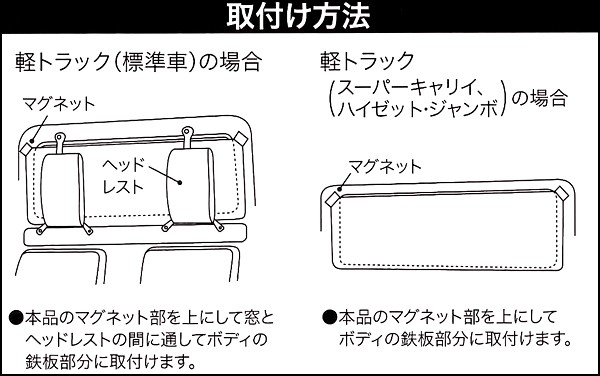 取付け方法

軽トラック（標準車）の場合

マグネット

ヘッドレスト

●本品のマグネット部を上にして窓とヘッドレストの間に通してボディの鉄板部分に取付けます。

軽トラック
（スーパーキャリイ、ハイゼット・ジャンボ）の場合

マグネット

●本品のマグネット部を上にしてボディの鉄板部分に取付けます。