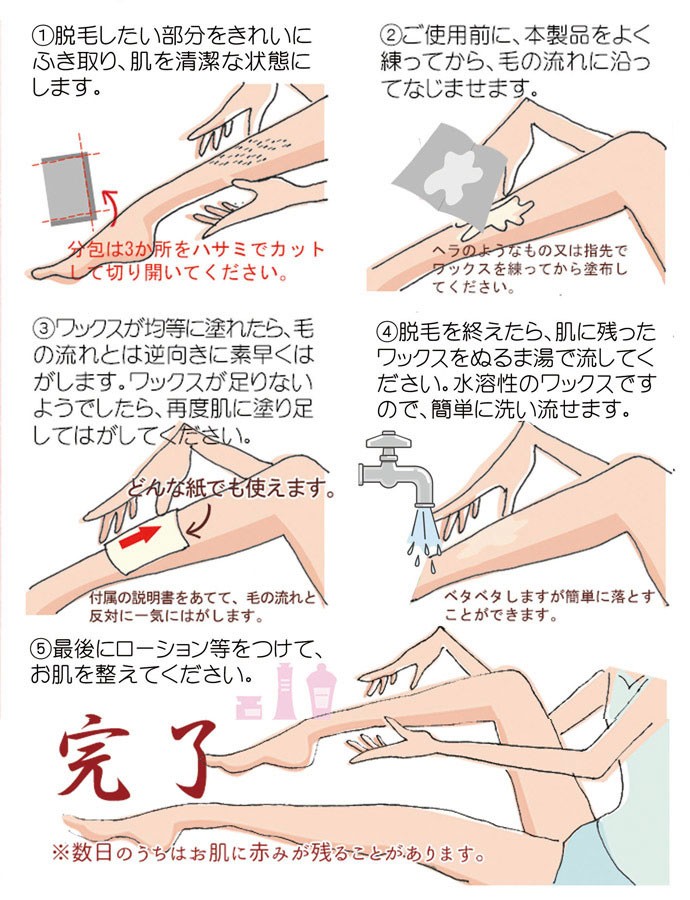 ①脱毛したい部分をきれいにふき取り、肌を清潔な状態にします。

分包は3か所をハサミでカットして切り開いてください。

②ご使用前に、本製品をよく練ってから、毛の流れに沿ってなじませます。

ヘラのようなもの又は指先でワックスを練ってから塗布してください。

③ワックスが均等に塗れたら、毛の流れとは逆向きに素早くはがします。ワックスが足りないようでしたら、再度肌に塗り足してはがしてください。

どんな紙でも使えます。

付属の説明書をあてて、毛の流れと反対に一気にはがします。

④脱毛を終えたら、肌に残ったワックスをぬるま湯で流してください。水溶性のワックスですので、簡単に洗い流せます。

ベタベタしますが簡単に落とすことができます。

⑤最後にローション等をつけて、お肌を整えてください。

完了

※数日のうちはお肌に赤みが残ることがあります。