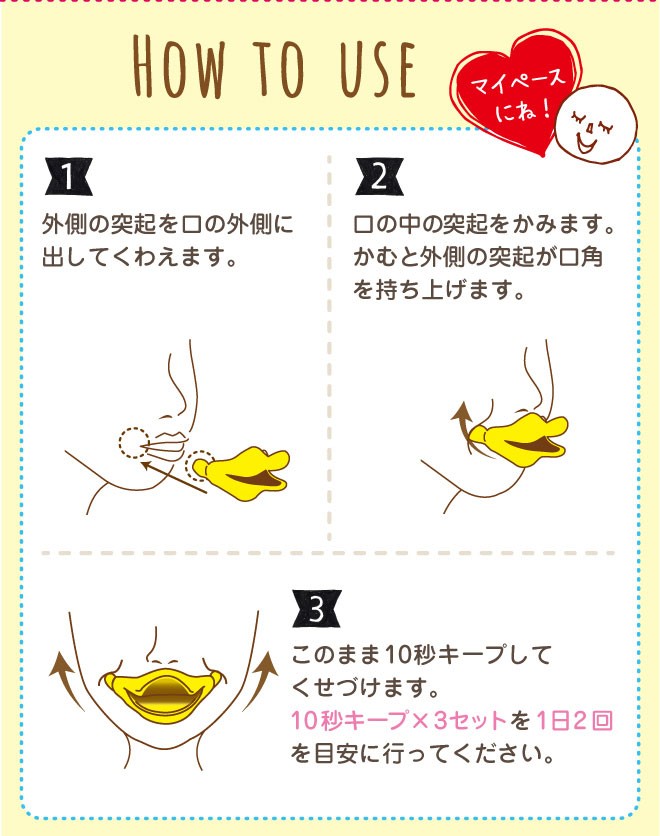 HOW TO USE

マイペースにね！

1
外側の突起を口の外側に出してくわえます。

2
口の中の突起をかみます。かむと外側の突起が口角を持ち上げます。

3
このまま10秒キープしてくせづけます。
10秒キープ×3セットを1日2回を目安に行ってください。