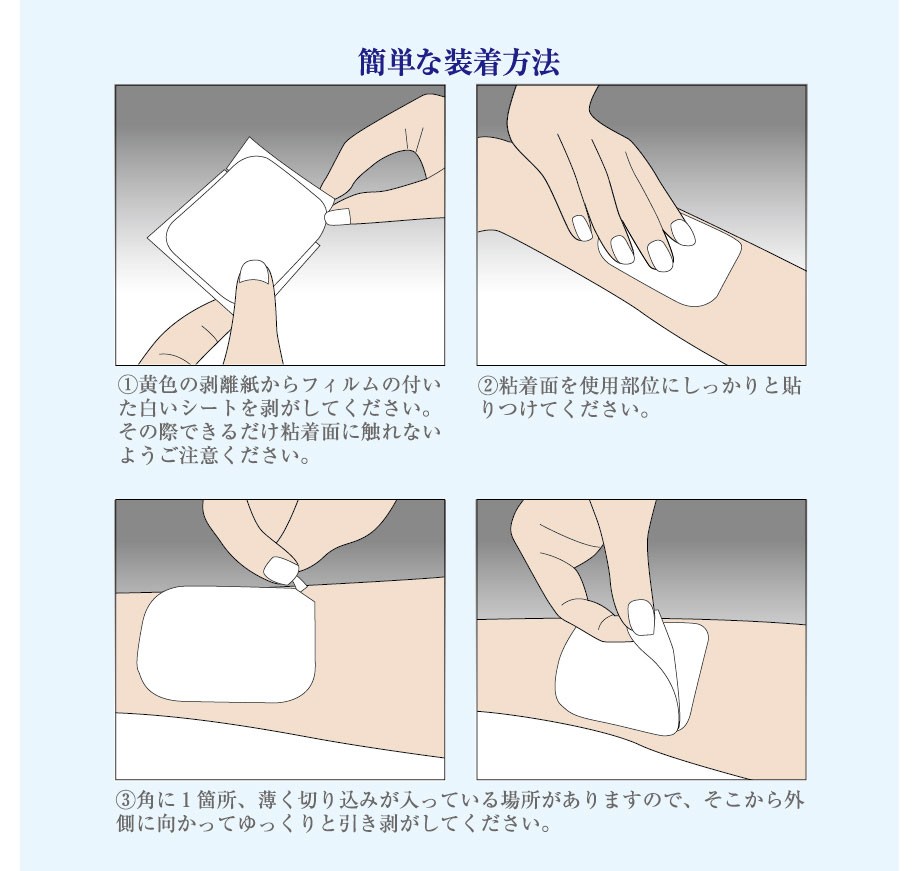 簡単な装着方法

①黄色の剥離紙からフィルムの付いた白いシートを剥がしてください。その際できるだけ粘着面に触れないようご注意ください。

②粘着面を使用部位にしっかりと貼りつけてください。

③角に１箇所、薄く切り込みが入っている場所がありますので、そこから外側に向かってゆっくりと引き剥がしてください。