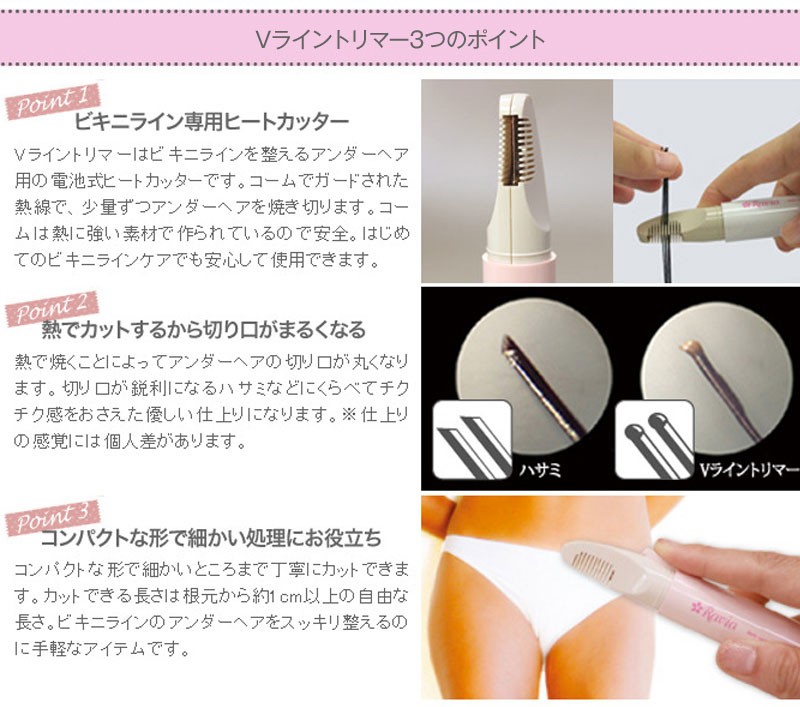 Vライントリマー3つのポイント

Point 1
ビキニライン専用ヒートカッター

Vライントリマーはビキニラインを整えるアンダーヘア用の電池式ヒートカッターです。コームでガードされた熱線で、少量ずつアンダーヘアを焼き切ります。コームは熱に強い素材で作られているので安全。はじめてのビキニラインケアでも安心して使用できます。

Point 2
熱でカットするから切り口がまるくなる

熱で焼くことによってアンダーヘアの切り口が丸くなります。切り口が鋭利になるハサミなどにくらべてチクチク感をおさえた優しい仕上りになります。※仕上りの感覚には個人差があります。

ハサミ

Vライントリマー

Point 3
コンパクトな形で細かい処理にお役立ち

コンパクトな形で細かいところまで丁寧にカットできます。カットできる長さは根元から約1cm以上の自由な長さ。ビキニラインのアンダーヘアをスッキリ整えるのに手軽なアイテムです。

Ravia