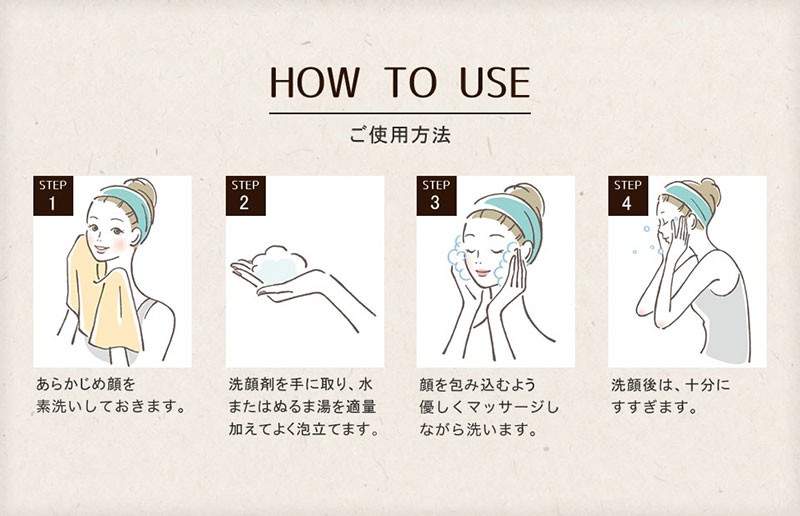 HOW TO USE

ご使用方法

STEP 1

あらかじめ顔を素洗いしておきます。

STEP 2

洗顔剤を手に取り、水またはぬるま湯を適量加えてよく泡立てます。

STEP 3

顔を包み込むよう優しくマッサージしながら洗います。

STEP 4

洗顔後は、十分にすすぎます。