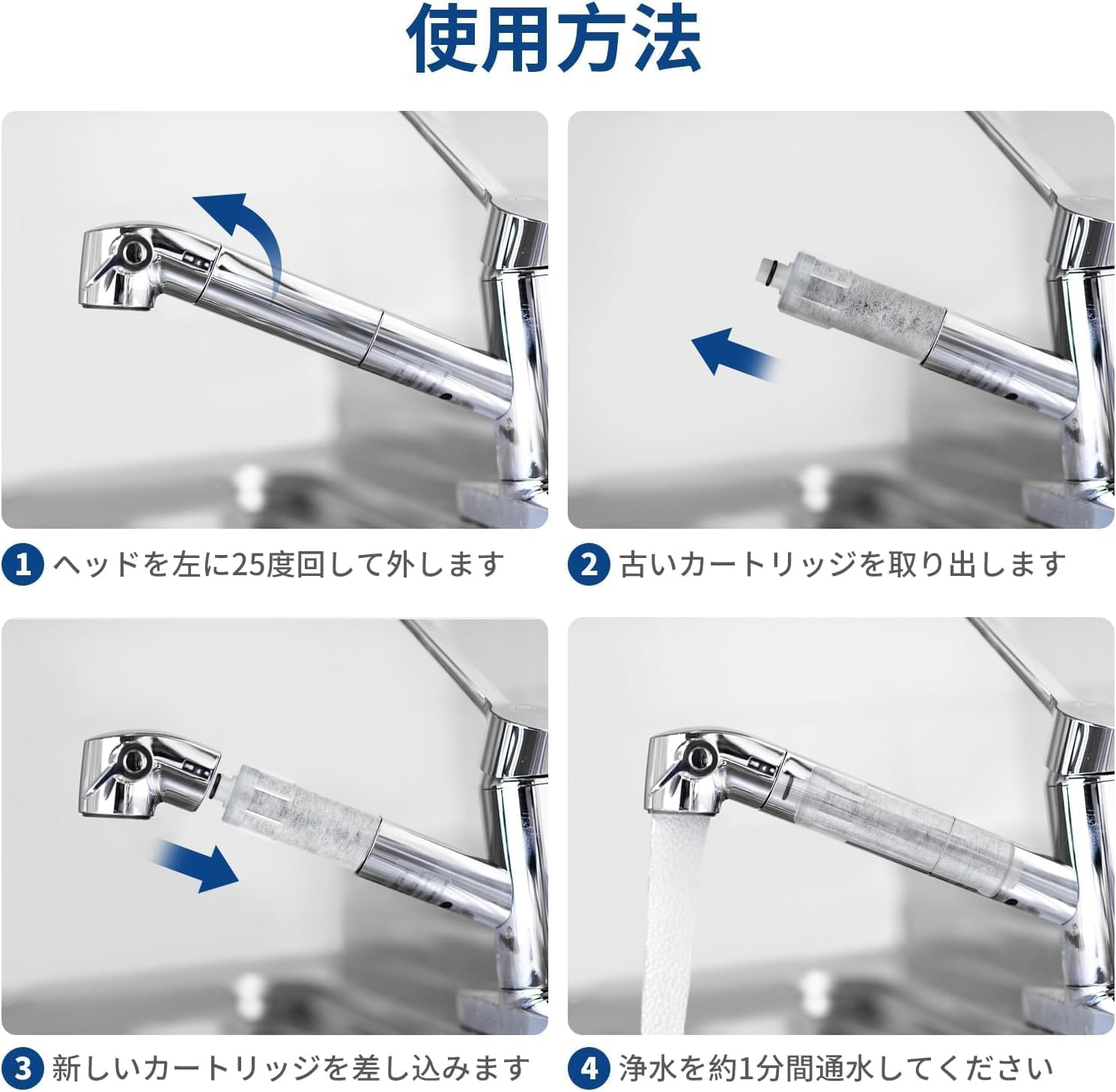 使用方法

1 ヘッドを左に25度回して外します

2 古いカートリッジを取り出します

3 新しいカートリッジを差し込みます

4 浄水を約1分間通水してください