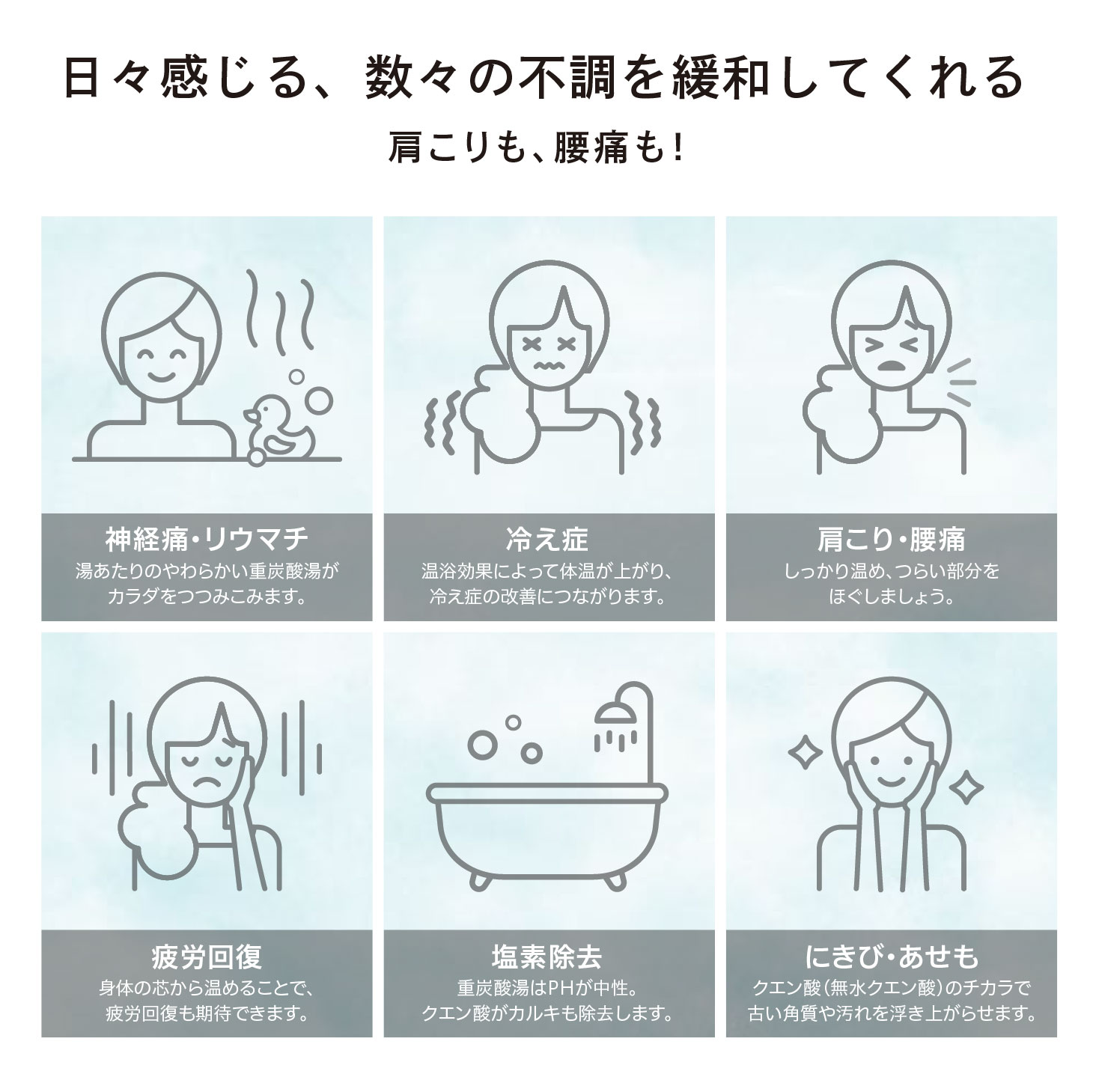 日々感じる、数々の不調を緩和してくれる

肩こりも、腰痛も!

神経痛・リウマチ
湯あたりのやわらかい重炭酸湯がカラダをつつみこみます。

冷え症
温浴効果によって体温が上がり、冷え症の改善につながります。

肩こり・腰痛
しっかり温め、つらい部分をほぐしましょう。

疲労回復
身体の芯から温めることで、疲労回復も期待できます。

塩素除去
重炭酸湯はPHが中性。クエン酸がカルキも除去します。

にきび・あせも
クエン酸(無水クエン酸)のチカラで古い角質や汚れを浮き上がらせます。