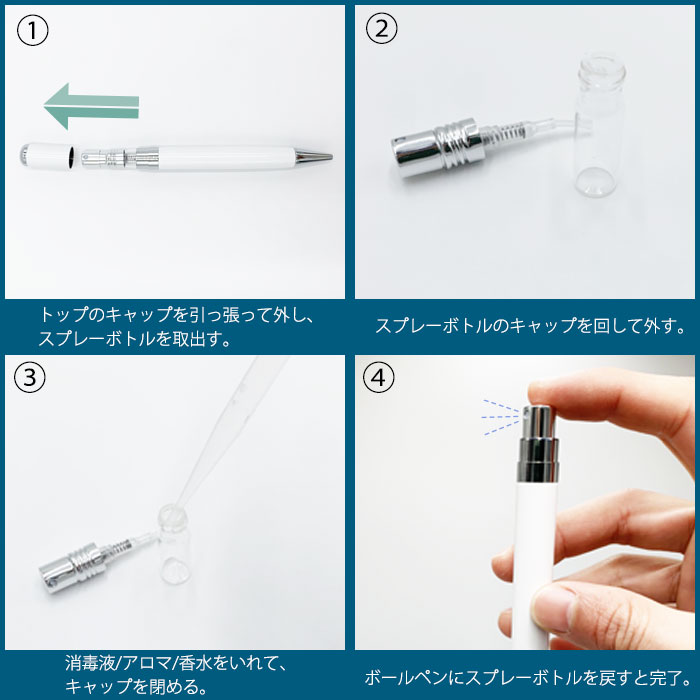 ①

トップのキャップを引っ張って外し、スプレーボトルを取出す。

②

スプレーボトルのキャップを回して外す。

③

消毒液/アロマ/香水をいれて、キャップを閉める。

④

ボールペンにスプレーボトルを戻すと完了。