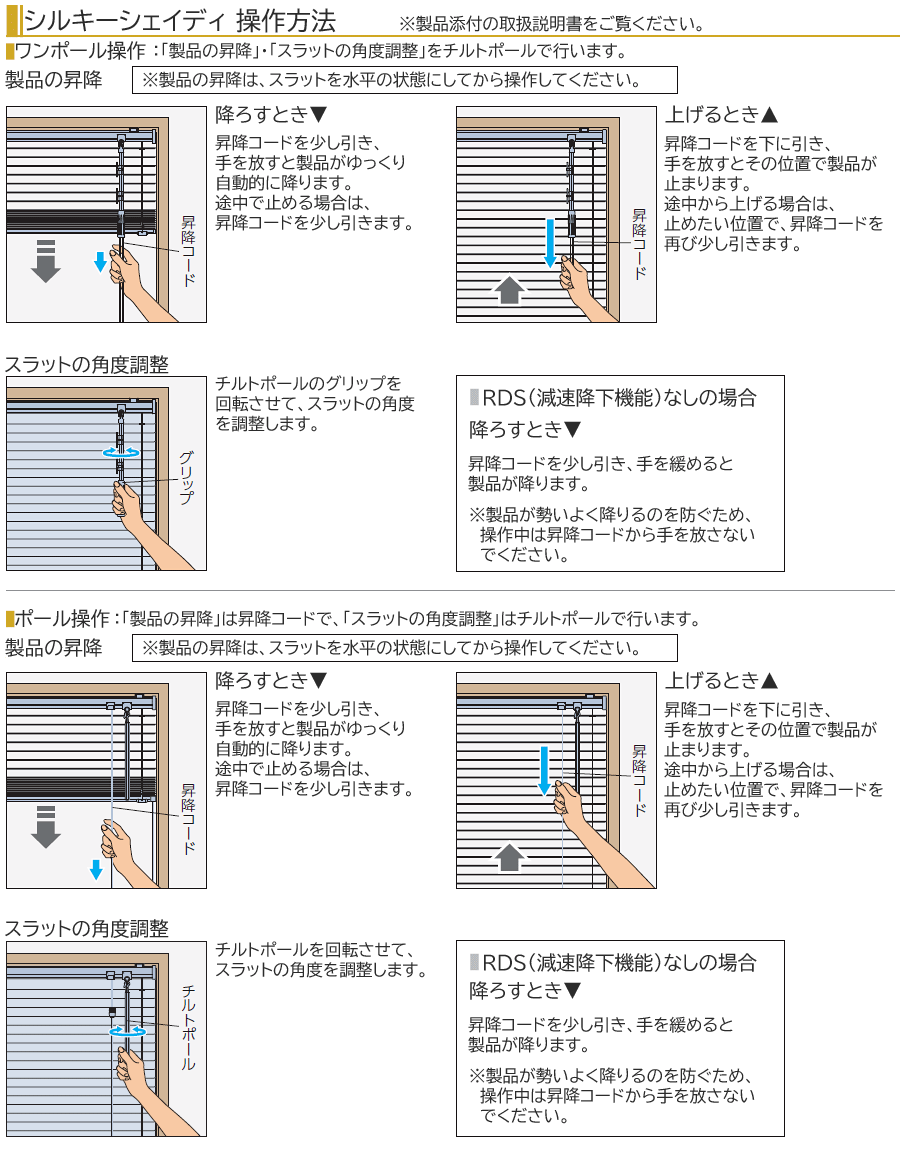 シルキーシェイディ 操作方法　※製品添付の取扱説明書をご覧ください。

ワンポール操作：「製品の昇降」・「スラットの角度調整」をチルトポールで行います。

製品の昇降　※製品の昇降は、スラットを水平の状態にしてから操作してください。

降ろすとき▼
昇降コードを少し引き、手を放すと製品がゆっくり自動的に降ります。途中で止める場合は、昇降コードを少し引きます。

昇降コード

上げるとき▲
昇降コードを下に引き、手を放すとその位置で製品が止まります。途中から上げる場合は、止めたい位置で、昇降コードを再び少し引きます。

昇降コード

スラットの角度調整
チルトポールのグリップを回転させて、スラットの角度を調整します。

グリップ

RDS（減速降下機能）なしの場合
降ろすとき▼
昇降コードを少し引き、手を緩めると製品が降ります。
※製品が勢いよく降りるのを防ぐため、操作中は昇降コードから手を放さないでください。

ポール操作：「製品の昇降」は昇降コードで、「スラットの角度調整」はチルトポールで行います。

製品の昇降　※製品の昇降は、スラットを水平の状態にしてから操作してください。

降ろすとき▼
昇降コードを少し引き、手を放すと製品がゆっくり自動的に降ります。途中で止める場合は、昇降コードを少し引きます。

昇降コード

上げるとき▲
昇降コードを下に引き、手を放すとその位置で製品が止まります。途中から上げる場合は、止めたい位置で、昇降コードを再び少し引きます。

昇降コード

スラットの角度調整
チルトポールを回転させて、スラットの角度を調整します。

チルトポール

RDS（減速降下機能）なしの場合
降ろすとき▼
昇降コードを少し引き、手を緩めると製品が降ります。
※製品が勢いよく降りるのを防ぐため、操作中は昇降コードから手を放さないでください。