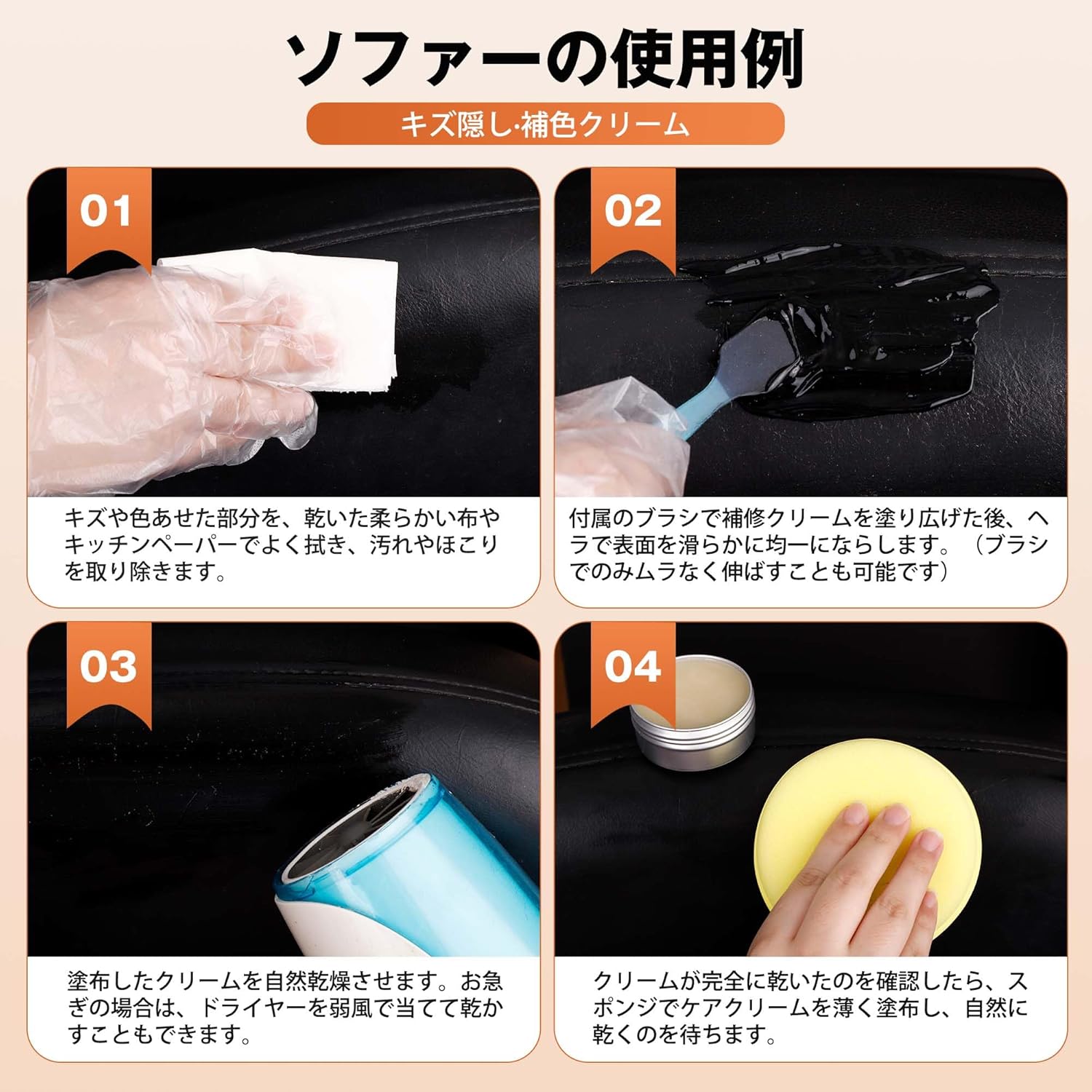 ソファーの使用例

キズ隠し·補色クリーム

01

キズや色あせた部分を、乾いた柔らかい布やキッチンペーパーでよく拭き、汚れやほこりを取り除きます。

02

付属のブラシで補修クリームを塗り広げた後、ヘラで表面を滑らかに均一にならします。（ブラシでのみムラなく伸ばすことも可能です）

03

塗布したクリームを自然乾燥させます。お急ぎの場合は、ドライヤーを弱風で当てて乾かすこともできます。

04

クリームが完全に乾いたのを確認したら、スポンジでケアクリームを薄く塗布し、自然に乾くのを待ちます。