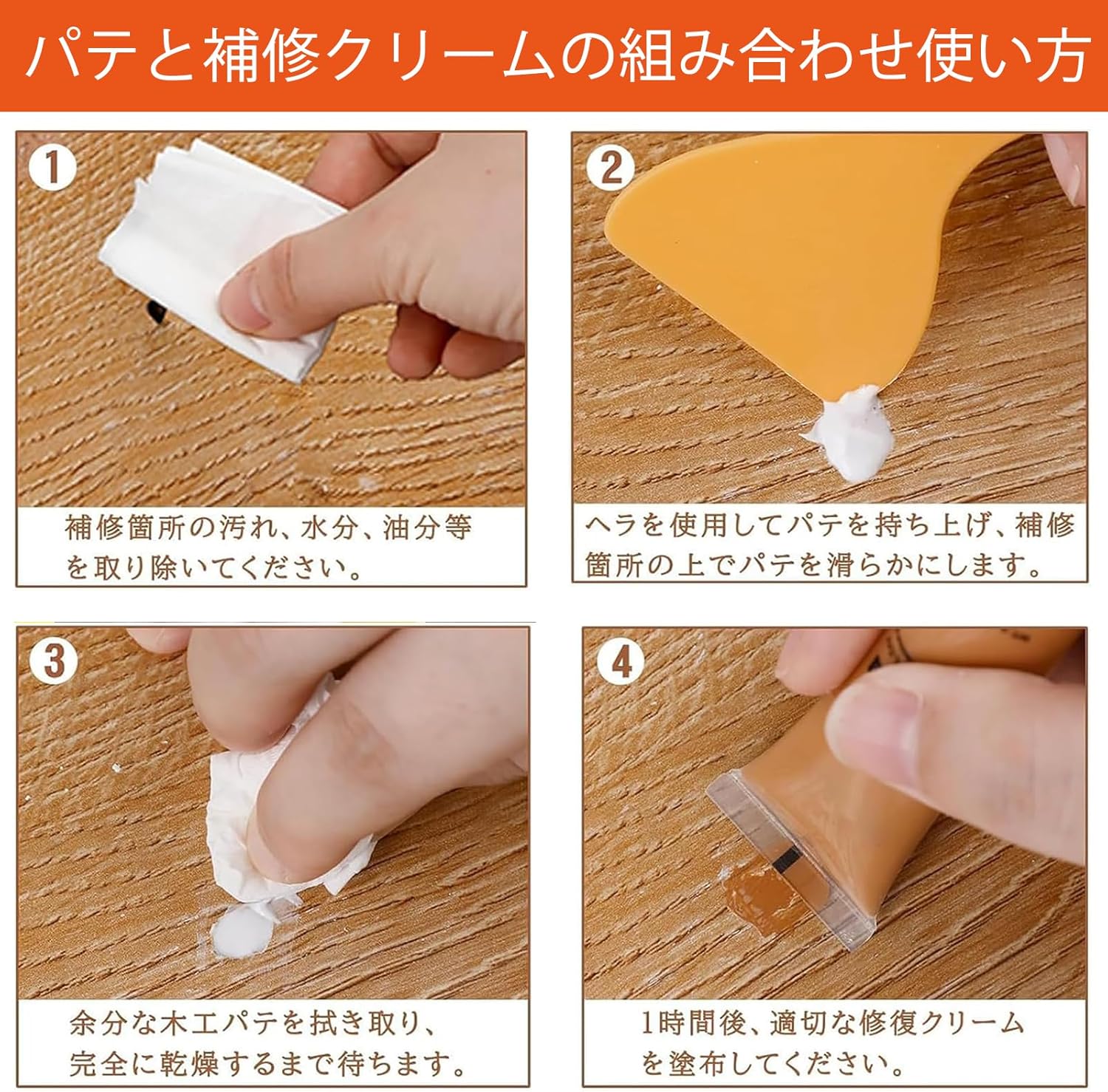 パテと補修クリームの組み合わせ使い方

1

補修箇所の汚れ、水分、油分等を取り除いてください。

2

ヘラを使用してパテを持ち上げ、補修箇所の上でパテを滑らかにします。

3

余分な木工パテを拭き取り、完全に乾燥するまで待ちます。

4

1時間後、適切な修復クリームを塗布してください。