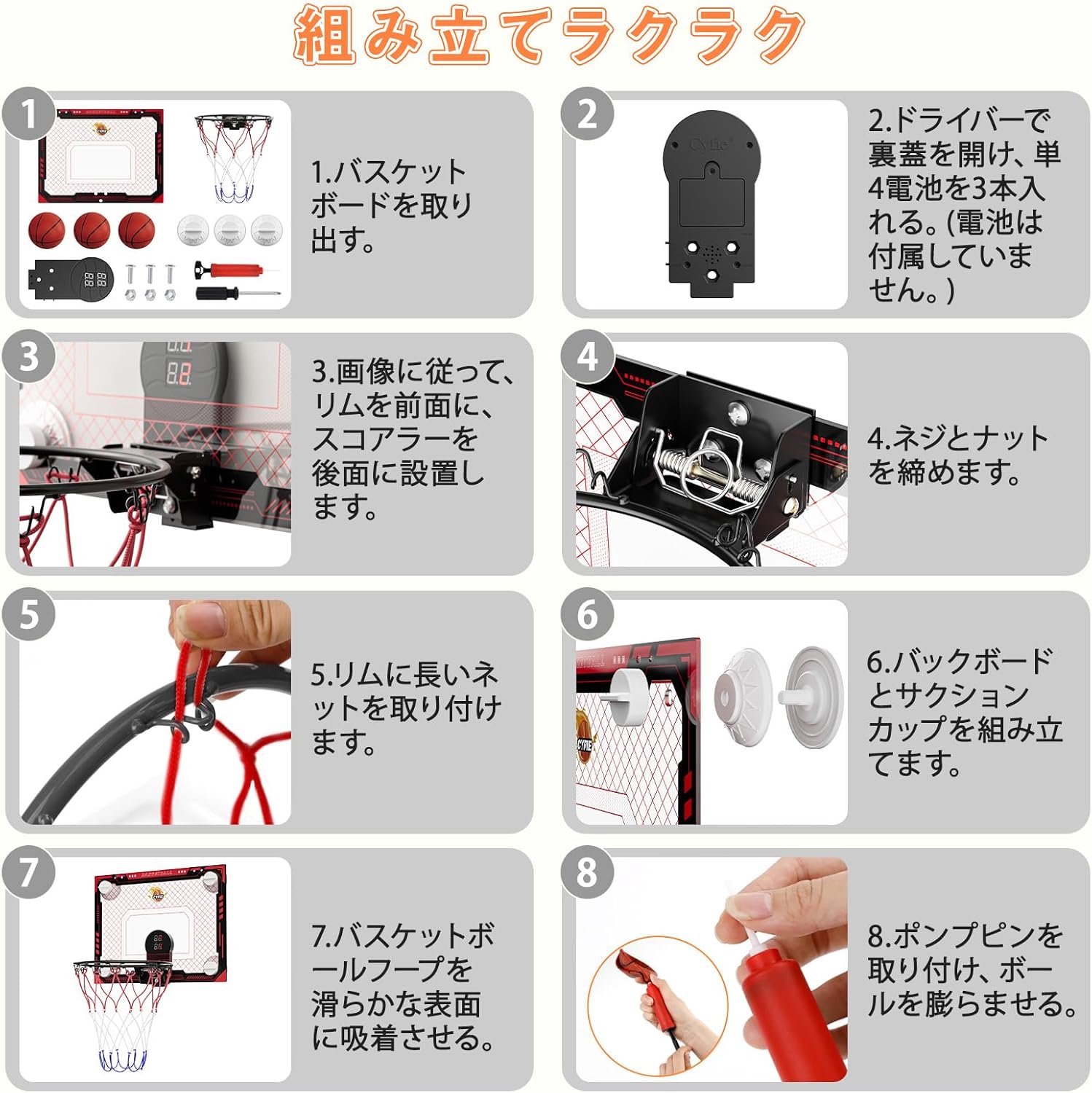 組み立てラクラク

1

1.バスケットボードを取り出す。

2

Cyfie

2.ドライバーで裏蓋を開け、単4電池を3本入れる。(電池は付属していません。)

3

3.画像に従って、リムを前面に、スコアラーを後面に設置します。

4

4.ネジとナットを締めます。

5

5.リムに長いネットを取り付けます。

6

CYFIE

6.バックボードとサクションカップを組み立てます。

7

7.バスケットボールフープを滑らかな表面に吸着させる。

8

8.ポンプピンを取り付け、ボールを膨らませる。