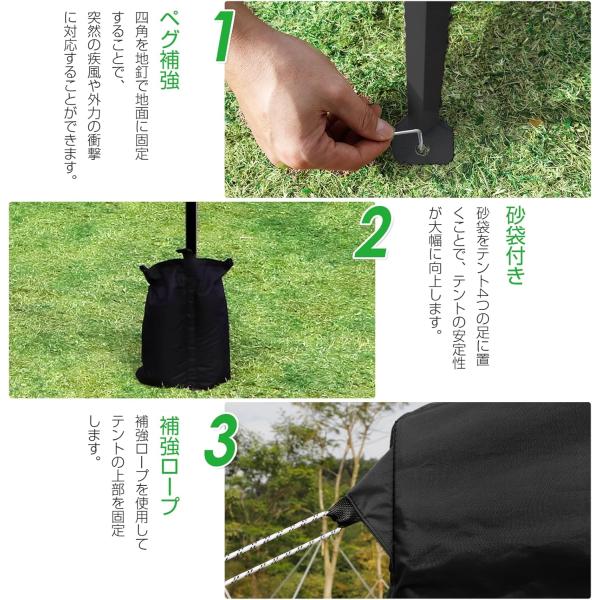 1
ペグ補強

四角を地釘で地面に固定することで、突然の疾風や外力の衝撃に対応することができます。

2
砂袋付き

砂袋をテント4つの足に置くことで、テントの安定性が大幅に向上します。

3
補強ロープ

補強ロープを使用してテントの上部を固定します。