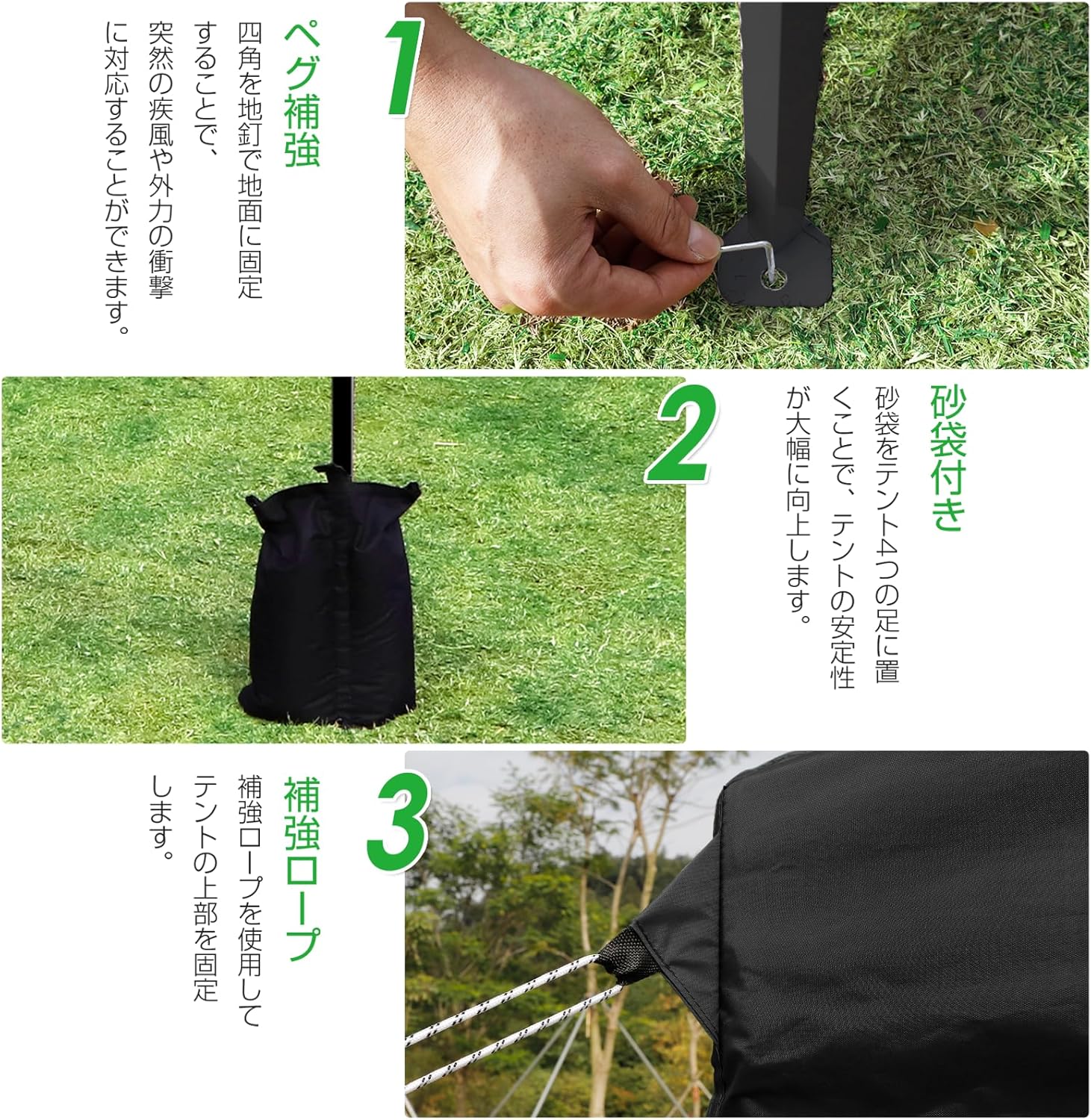 1

ペグ補強

四角を地釘で地面に固定することで、突然の疾風や外力の衝撃に対応することができます。

2

砂袋付き

砂袋をテント4つの足に置くことで、テントの安定性が大幅に向上します。

3

補強ロープ

補強ロープを使用してテントの上部を固定します。