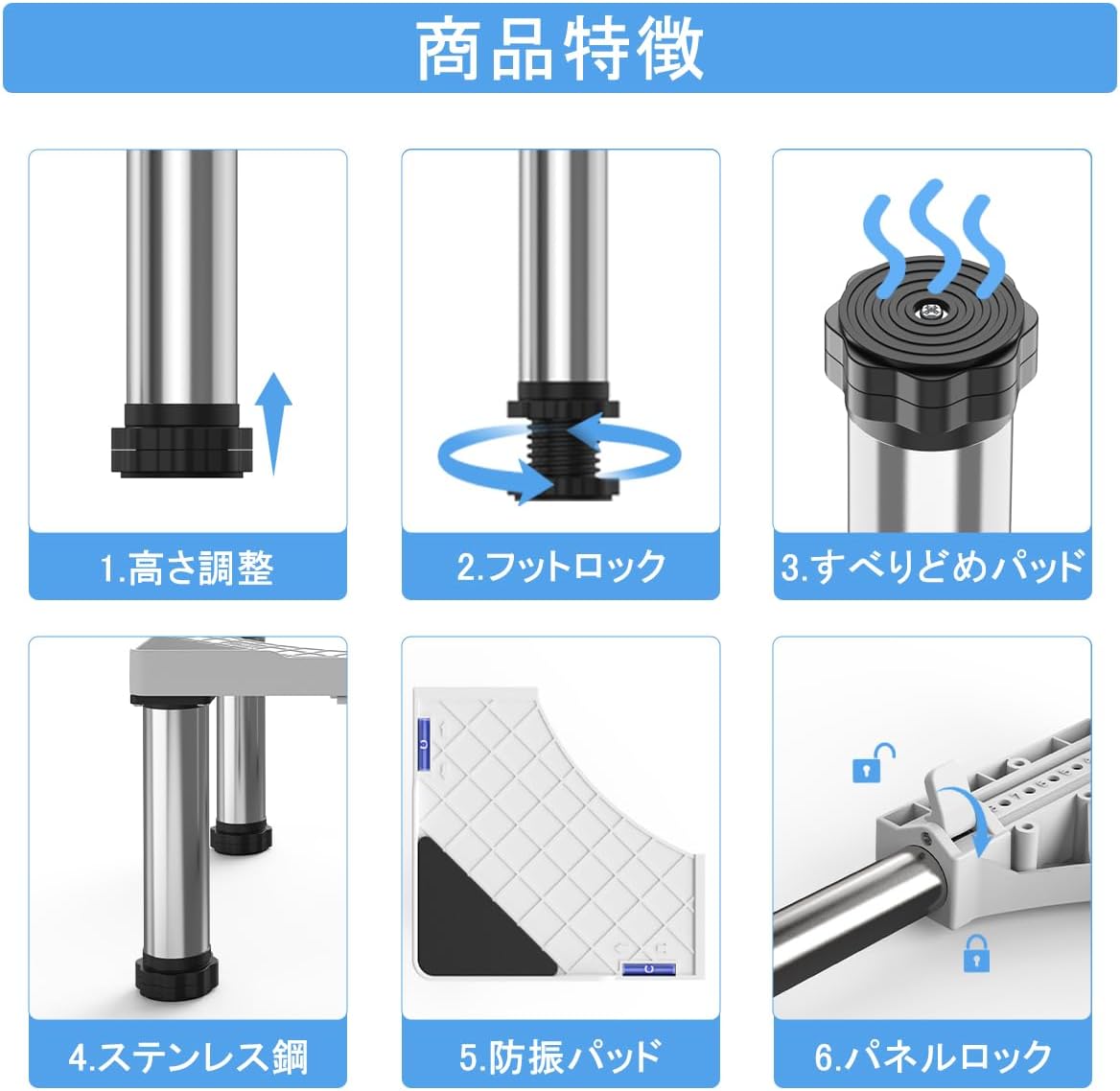 商品特徴

1.高さ調整

2.フットロック

3.すべりどめパッド

4.ステンレス鋼

5.防振パッド

6.パネルロック