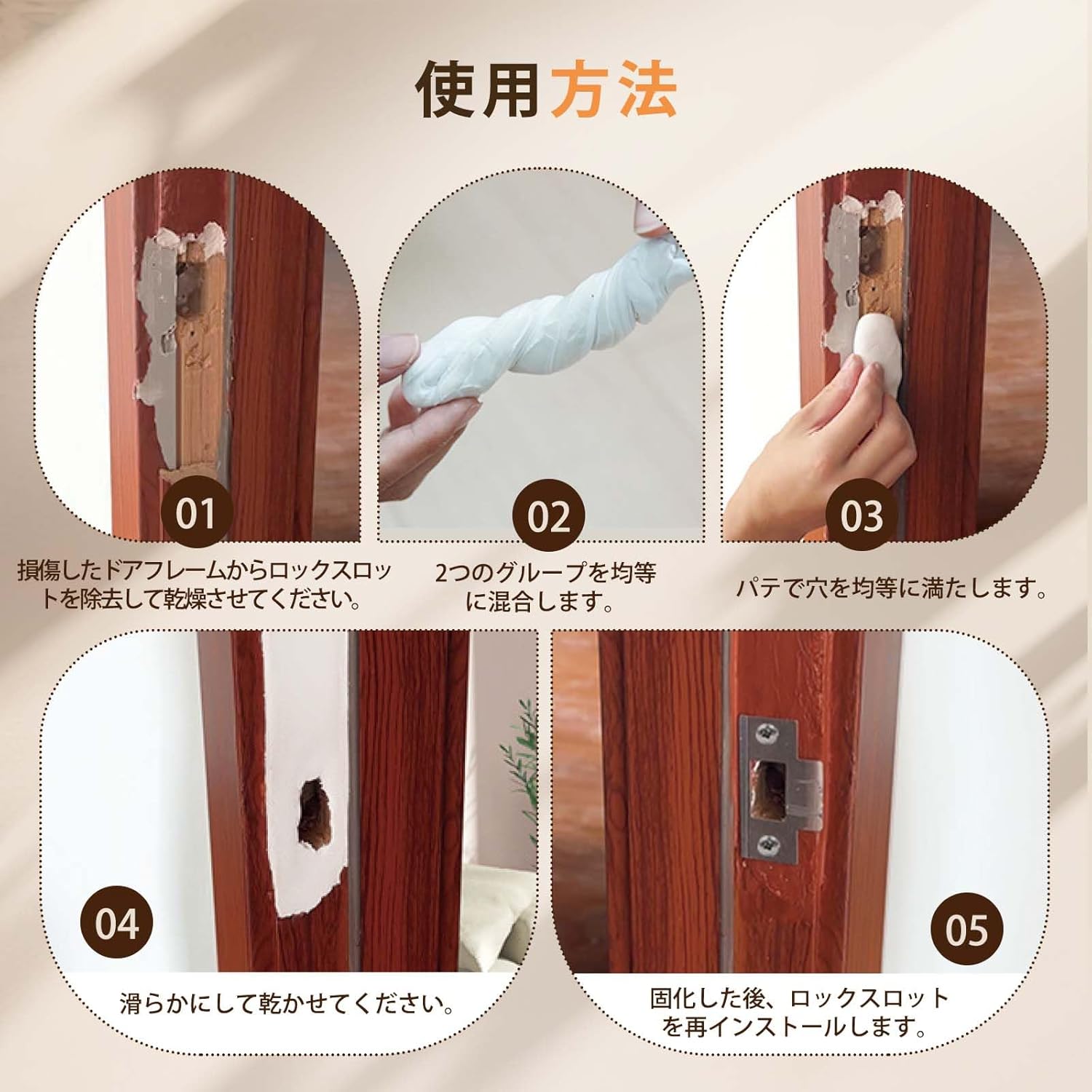 使用方法

01
損傷したドアフレームからロックスロットを除去して乾燥させてください。

02
2つのグループを均等に混合します。

03
パテで穴を均等に満たします。

04
滑らかにして乾かせてください。

05
固化した後、ロックスロットを再インストールします。